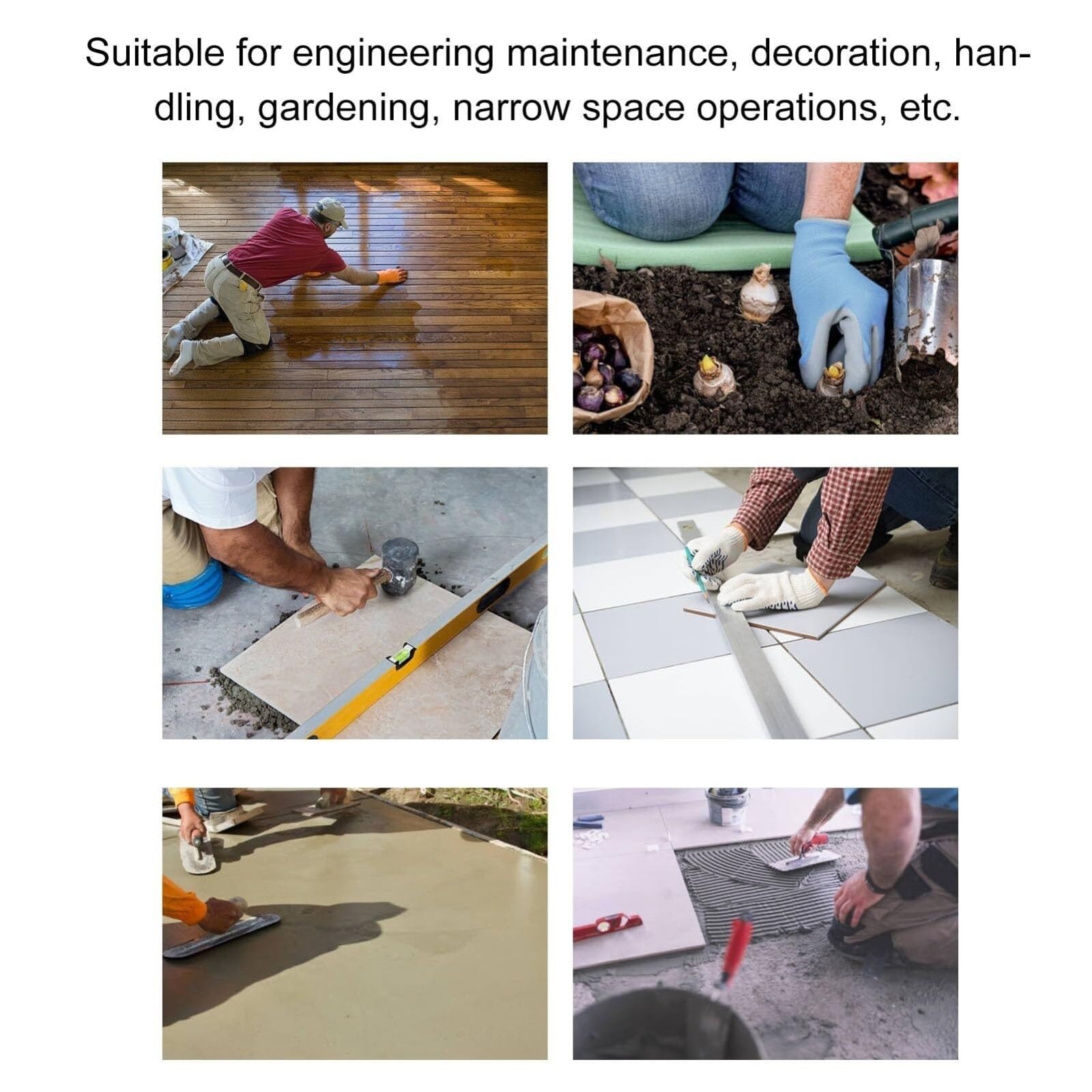 Suitable for engineering maintenance, decoration, handling, gardening, narrow space operations, etc.