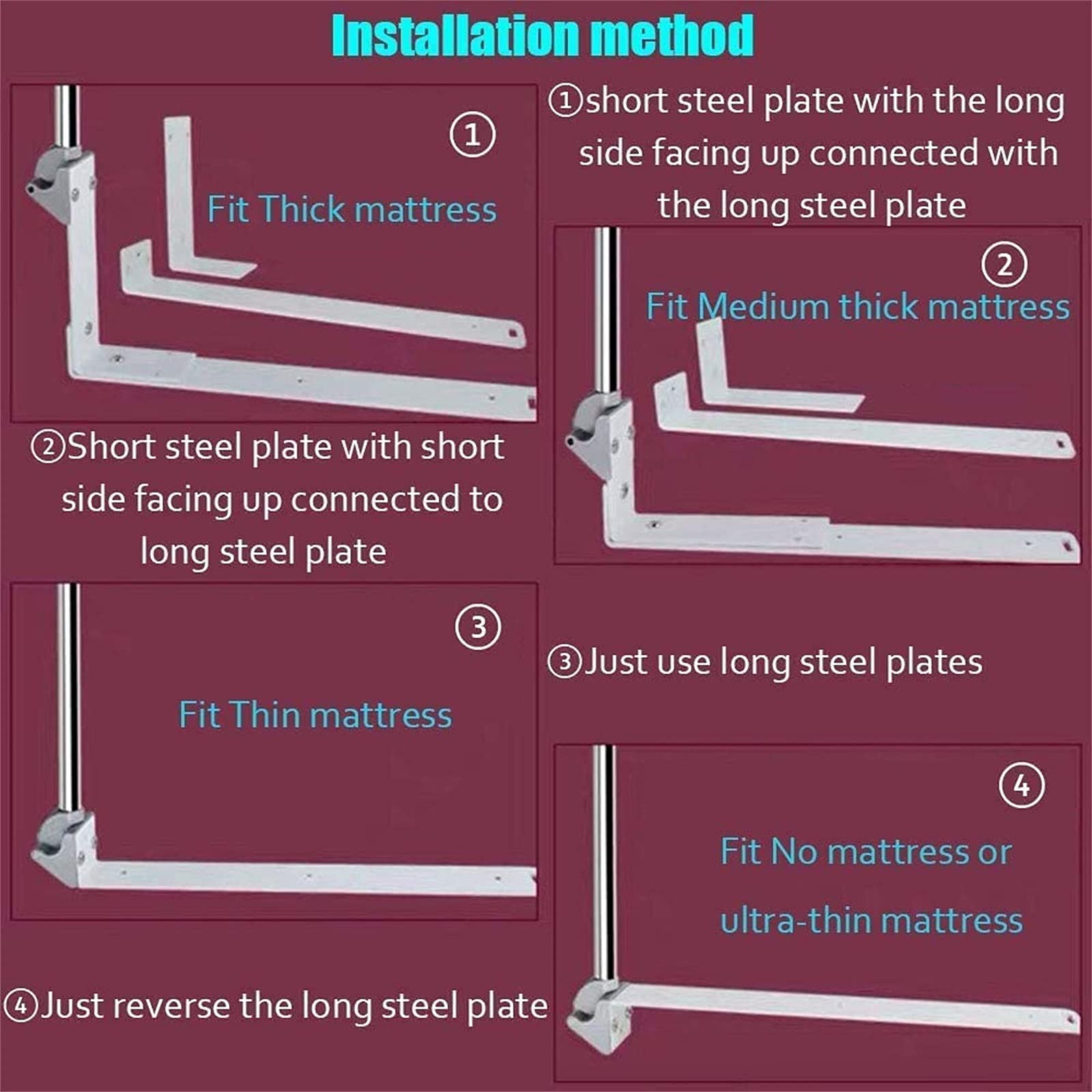 Installation method

①

Fit Thick mattress

①short steel plate with the long side facing up connected with the long steel plate

②

Fit Medium thick mattress

②Short steel plate with short side facing up connected to long steel plate

③

Fit Thin mattress

③Just use long steel plates

④

Fit No mattress or ultra-thin mattress

④Just reverse the long steel plate