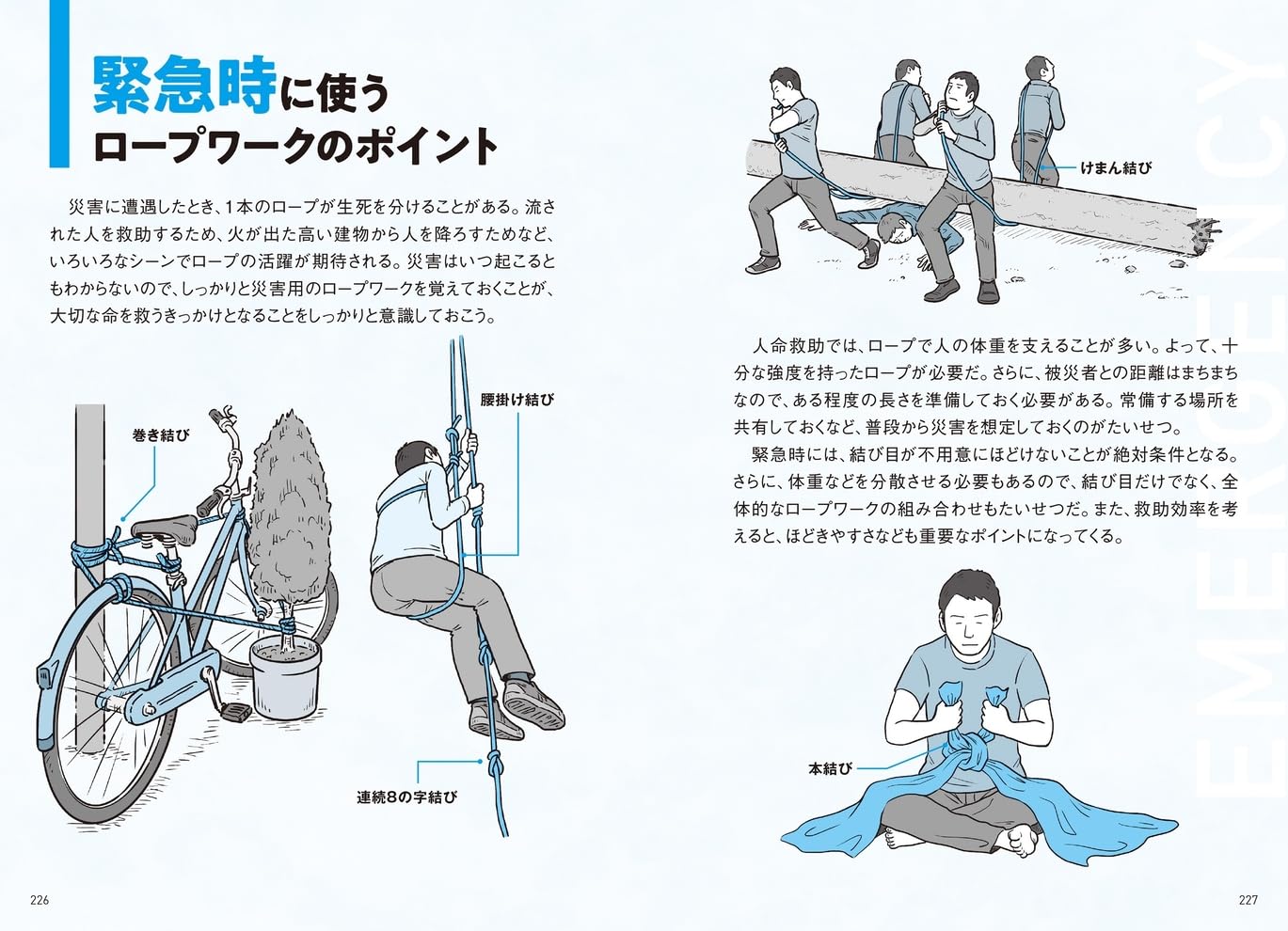 緊急時に使う
ロープワークのポイント

災害に遭遇したとき、1本のロープが生死を分けることがある。流された人を救助するため、火が出た高い建物から人を降ろすためなど、いろいろなシーンでロープの活躍が期待される。災害はいつ起こるともわからないので、しっかりと災害用のロープワークを覚えておくことが、大切な命を救うきっかけとなることをしっかりと意識しておこう。

巻き結び

腰掛け結び

連続8の字結び

226

けまん結び

人命救助では、ロープで人の体重を支えることが多い。よって、十分な強度を持ったロープが必要だ。さらに、被災者との距離はまちまちなので、ある程度の長さを準備しておく必要がある。常備する場所を共有しておくなど、普段から災害を想定しておくのがたいせつ。

緊急時には、結び目が不用意にほどけないことが絶対条件となる。さらに、体重などを分散させる必要もあるので、結び目だけでなく、全体的なロープワークの組み合わせもたいせつだ。また、救助効率を考えると、ほどきやすさなども重要なポイントになってくる。

本結び

EMERGENCY

227