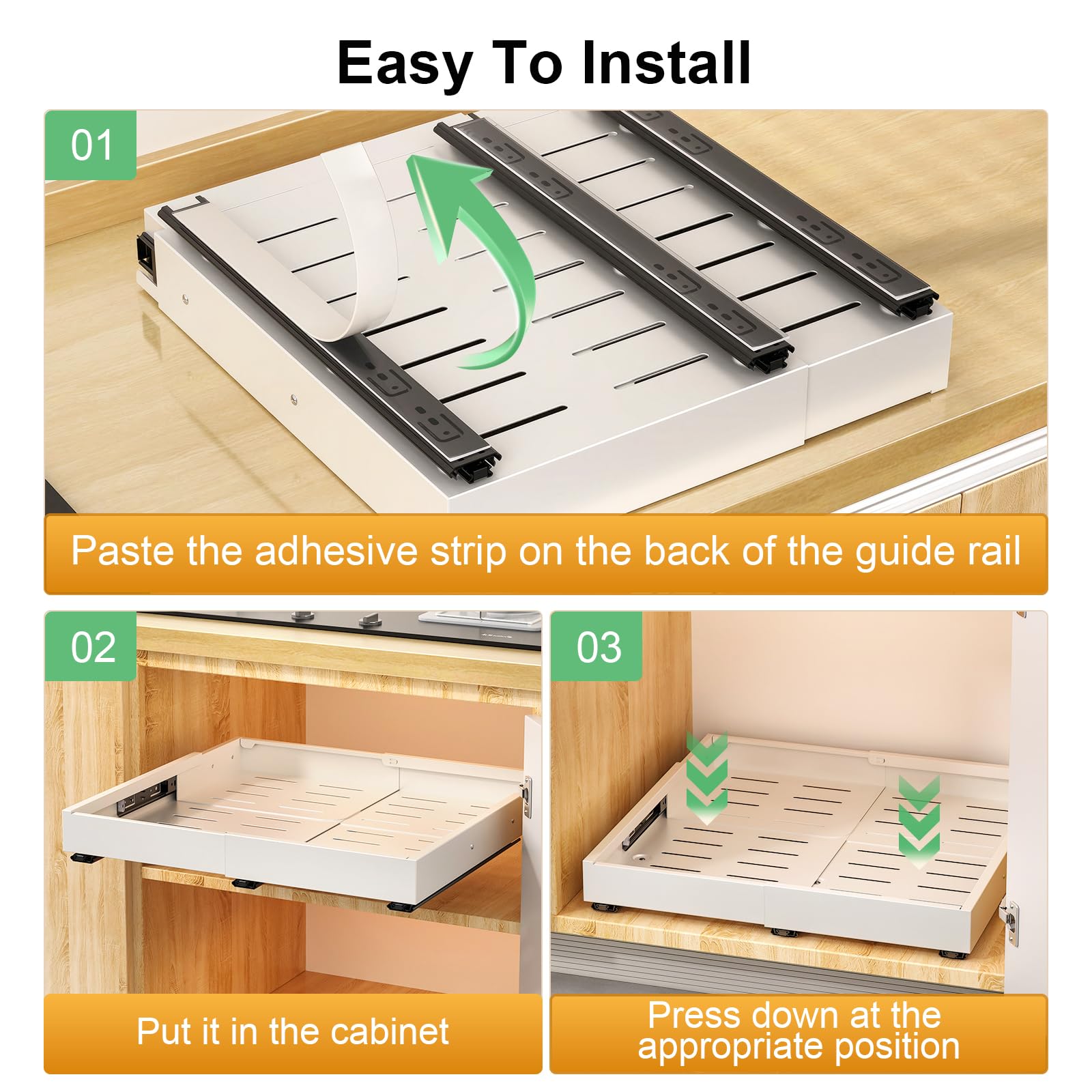 Easy To Install

01

Paste the adhesive strip on the back of the guide rail

02

Put it in the cabinet

03

Press down at the appropriate position