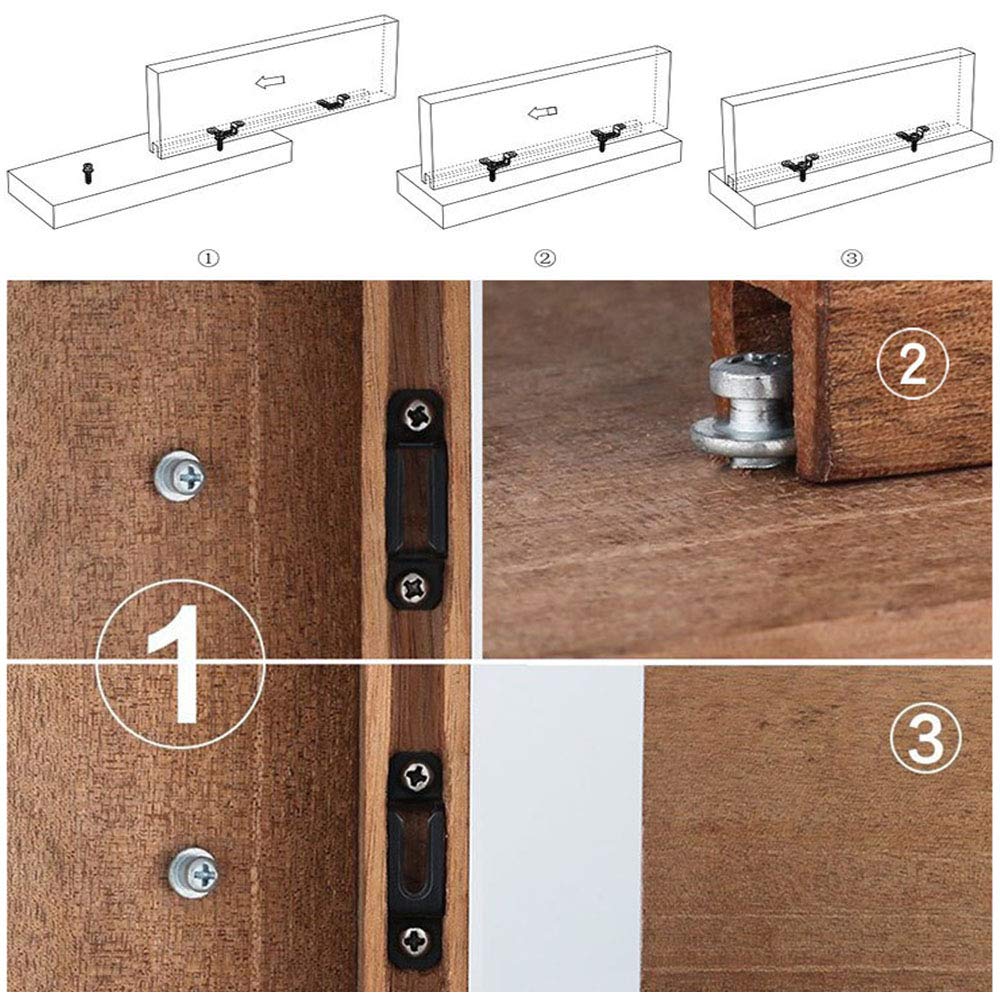 ①

②

③

1

2

3