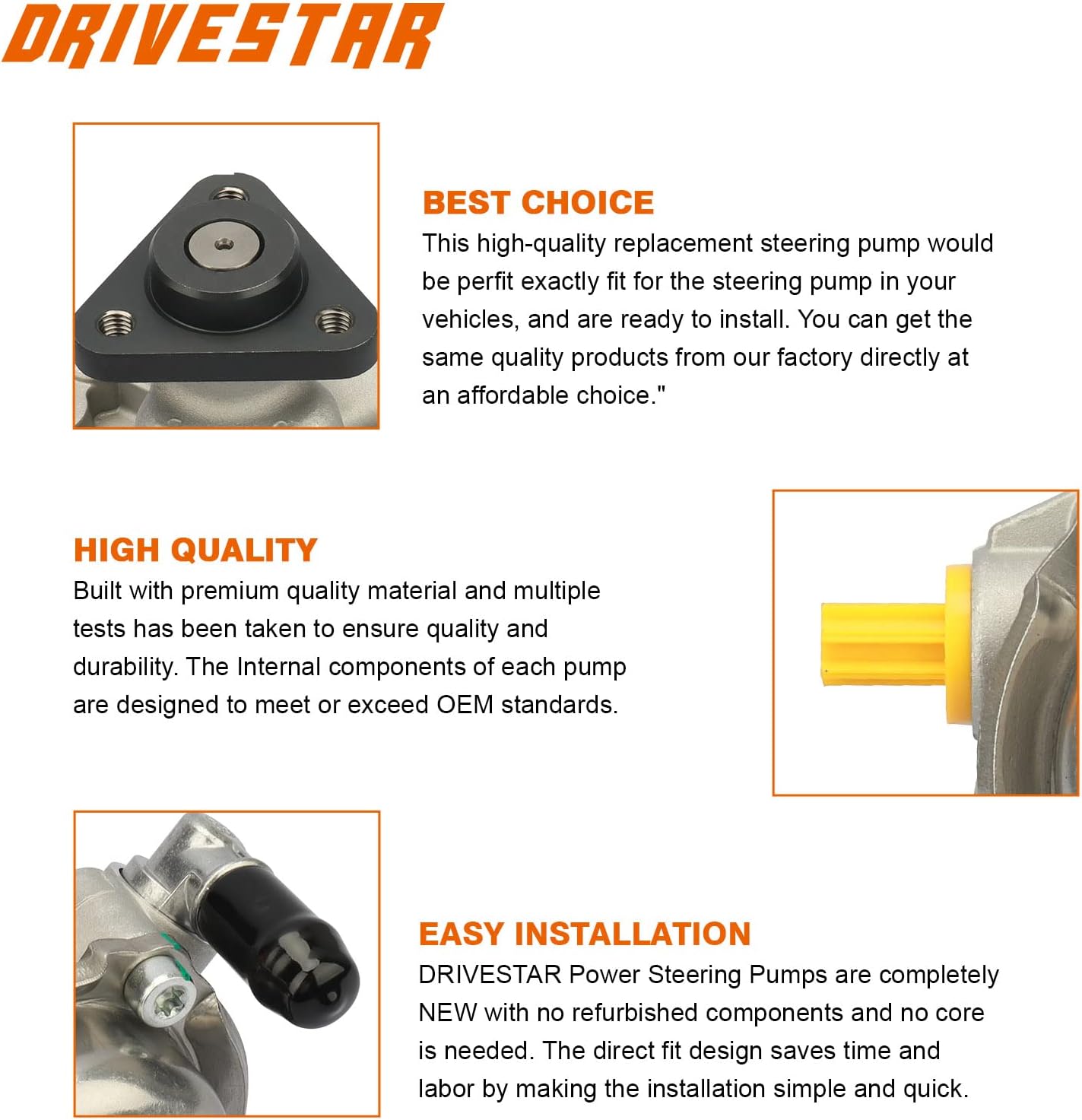 DRIVESTAR

BEST CHOICE
This high-quality replacement steering pump would be perfit exactly fit for the steering pump in your vehicles, and are ready to install. You can get the same quality products from our factory directly at an affordable choice."

HIGH QUALITY
Built with premium quality material and multiple tests has been taken to ensure quality and durability. The Internal components of each pump are designed to meet or exceed OEM standards.

EASY INSTALLATION
DRIVESTAR Power Steering Pumps are completely NEW with no refurbished components and no core is needed. The direct fit design saves time and labor by making the installation simple and quick.