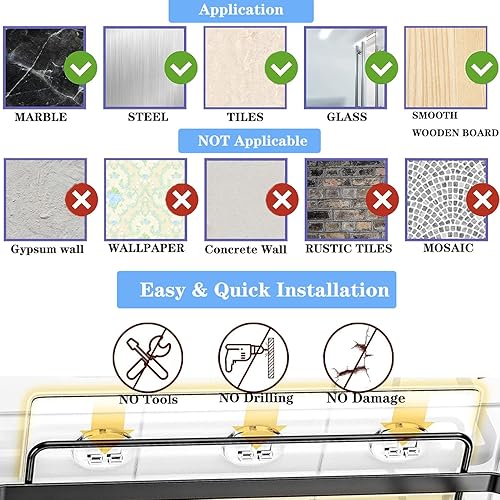 Application

MARBLE

STEEL

TILES

GLASS

SMOOTH WOODEN BOARD

NOT Applicable

Gypsum wall

WALLPAPER

Concrete Wall

RUSTIC TILES

MOSAIC

Easy & Quick Installation

NO Tools

NO Drilling

NO Damage