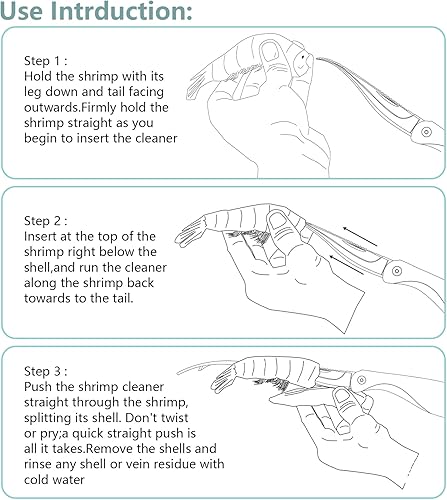 Use Intrduction:

Step 1 :
Hold the shrimp with its leg down and tail facing outwards.Firmly hold the shrimp straight as you begin to insert the cleaner

Step 2 :
Insert at the top of the shrimp right below the shell,and run the cleaner along the shrimp back towards to the tail.

Step 3 :
Push the shrimp cleaner straight through the shrimp, splitting its shell. Don't twist or pry;a quick straight push is all it takes.Remove the shells and rinse any shell or vein residue with cold water