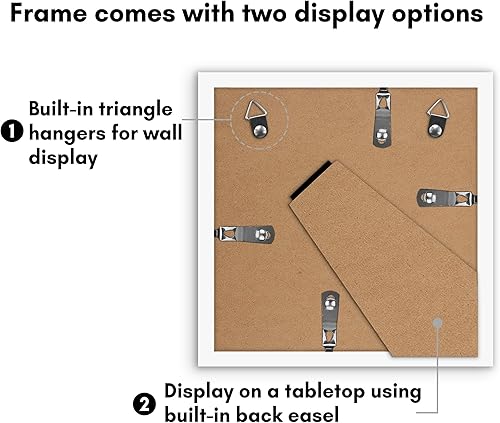 Frame comes with two display options

1 Built-in triangle hangers for wall display

2 Display on a tabletop using built-in back easel