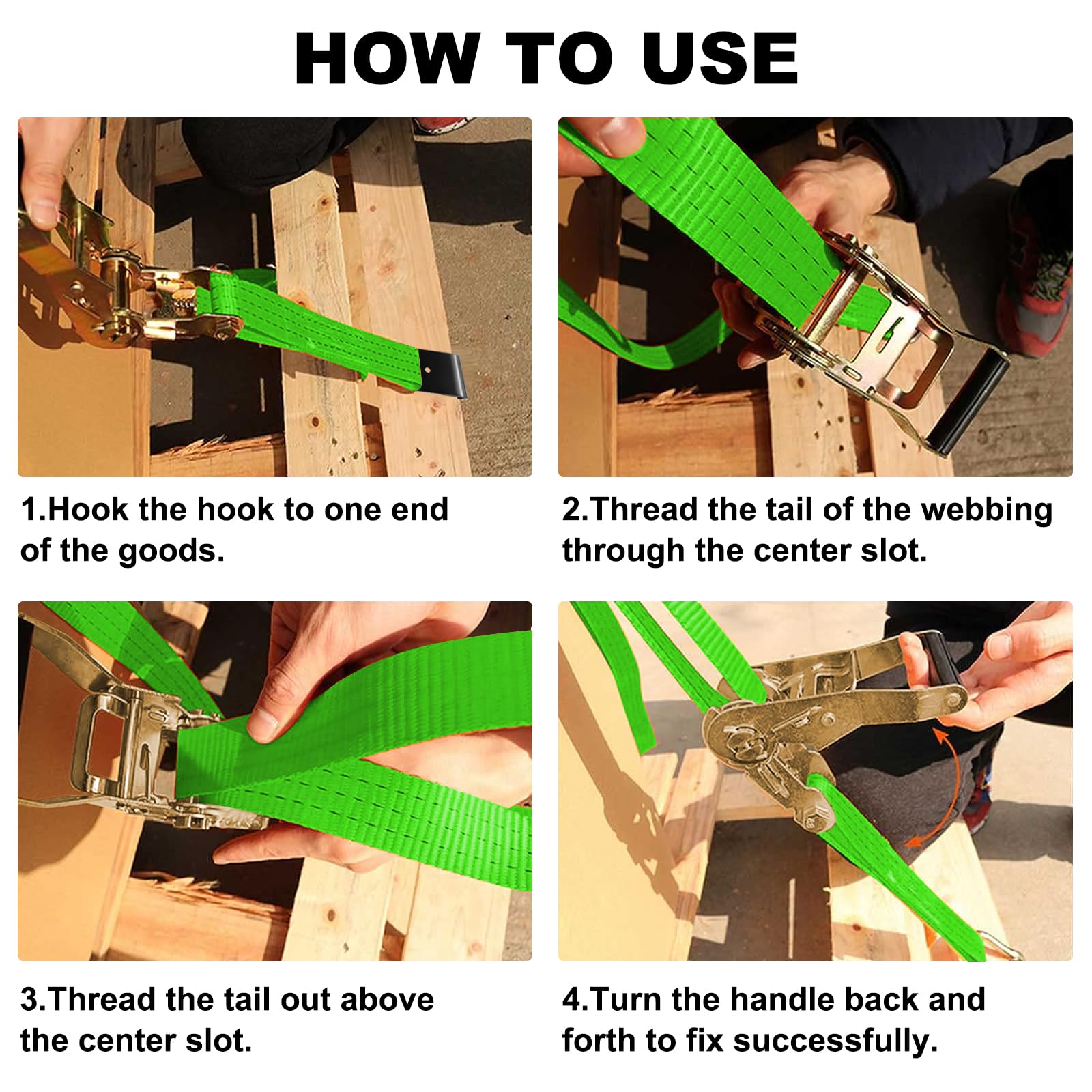 HOW TO USE

1.Hook the hook to one end of the goods.

2.Thread the tail of the webbing through the center slot.

3.Thread the tail out above the center slot.

4.Turn the handle back and forth to fix successfully.