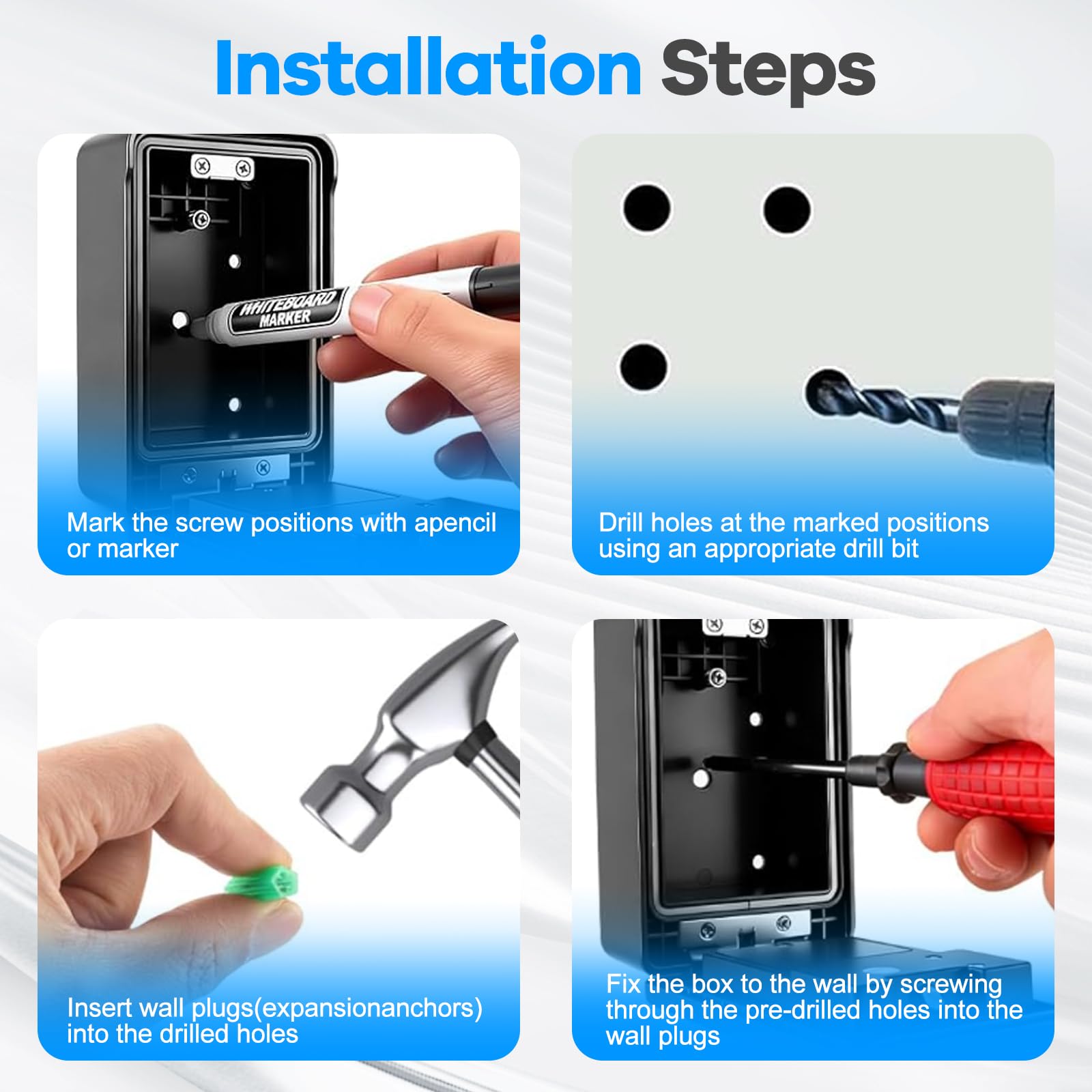 Installation Steps

WHITEBOARD MARKER

Mark the screw positions with apencil or marker

Drill holes at the marked positions using an appropriate drill bit

Insert wall plugs(expansionanchors) into the drilled holes

Fix the box to the wall by screwing through the pre-drilled holes into the wall plugs