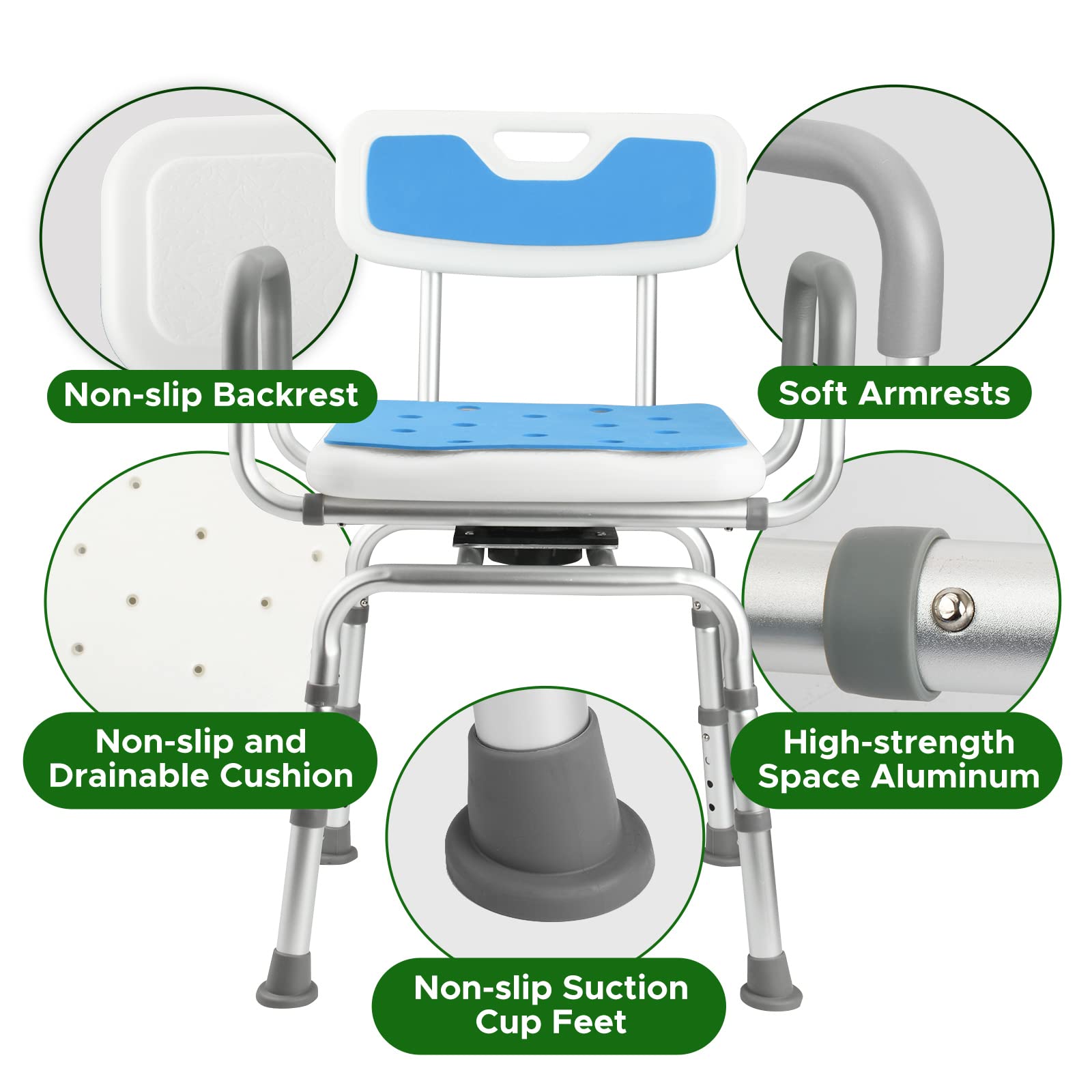 Non-slip Backrest

Soft Armrests

Non-slip and Drainable Cushion

High-strength Space Aluminum

Non-slip Suction Cup Feet