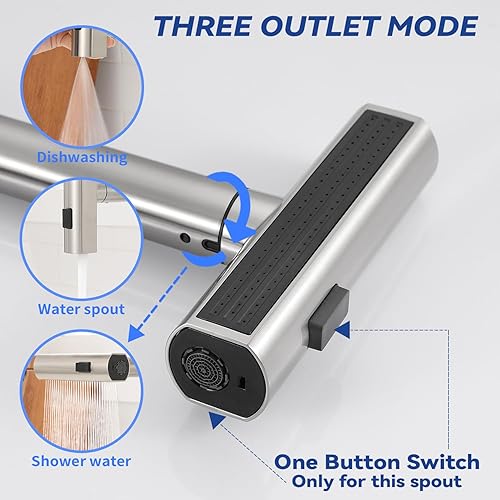 THREE OUTLET MODE

Dishwashing

Water spout

Shower water

One Button Switch
Only for this spout