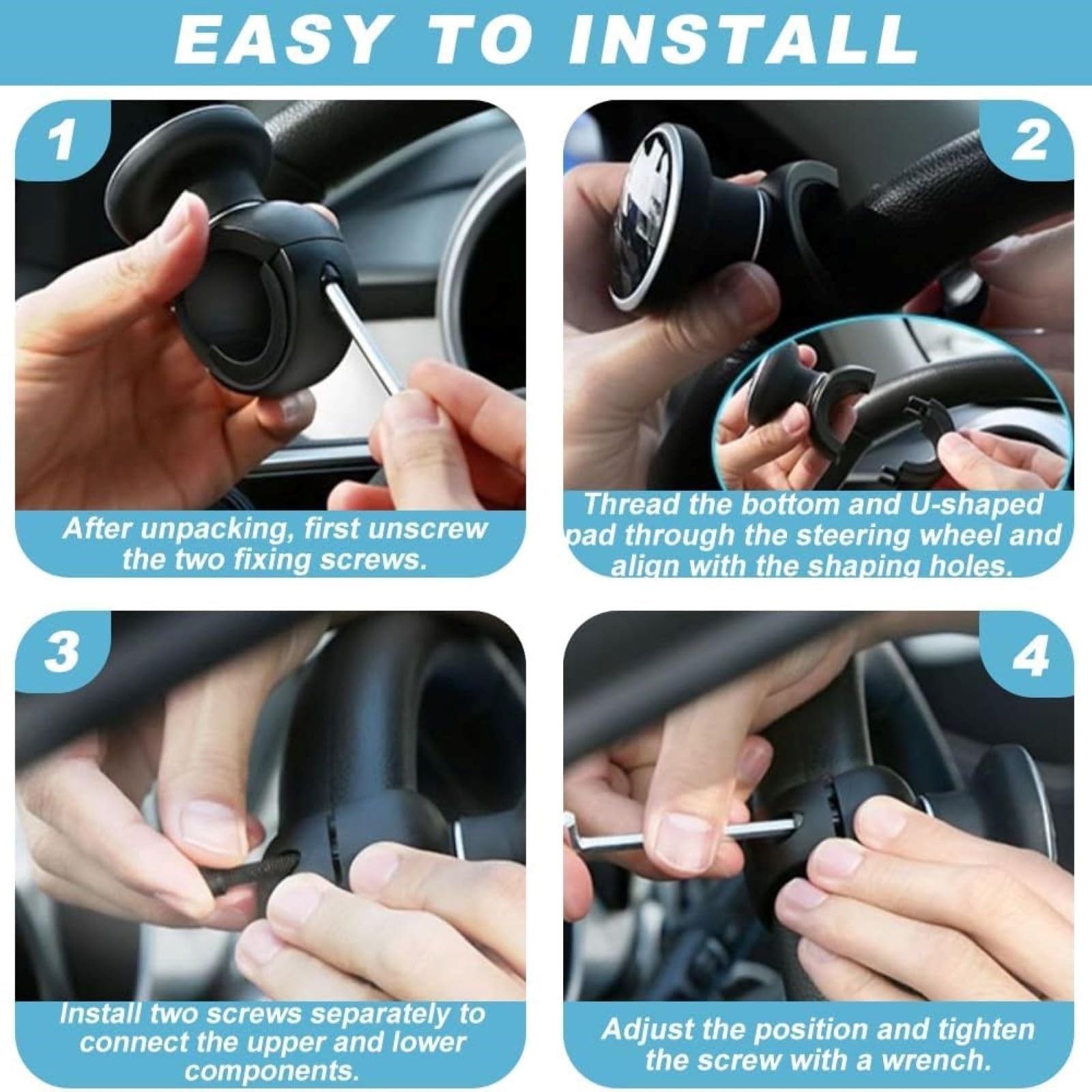 EASY TO INSTALL

1

After unpacking, first unscrew the two fixing screws.

2

Thread the bottom and U-shaped pad through the steering wheel and align with the shaping holes.

3

Install two screws separately to connect the upper and lower components.

4

Adjust the position and tighten the screw with a wrench.