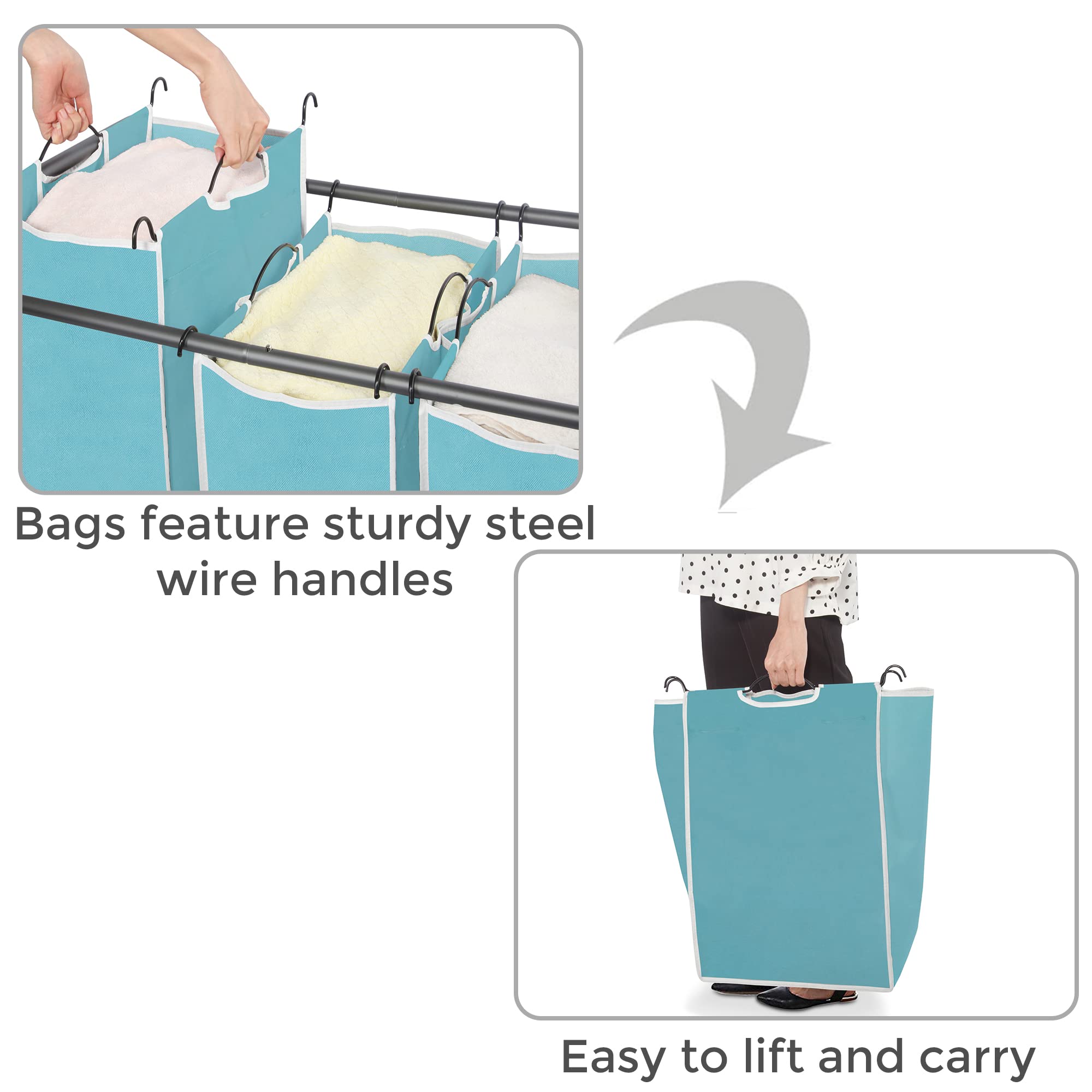 Bags feature sturdy steel wire handles

Easy to lift and carry