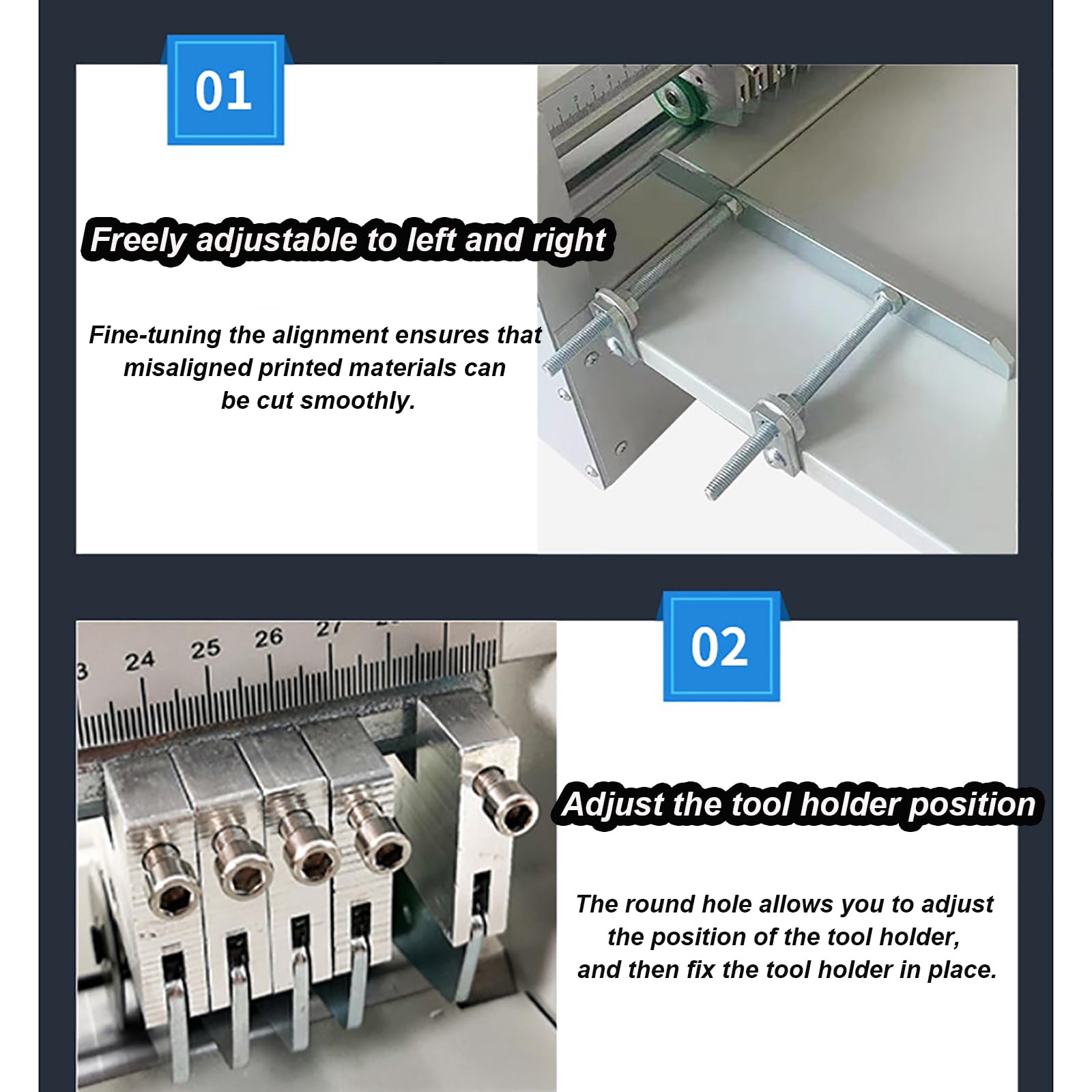 01

Freely adjustable to left and right

Fine-tuning the alignment ensures that misaligned printed materials can be cut smoothly.

3 24 25 26 27

02

Adjust the tool holder position

The round hole allows you to adjust the position of the tool holder, and then fix the tool holder in place.