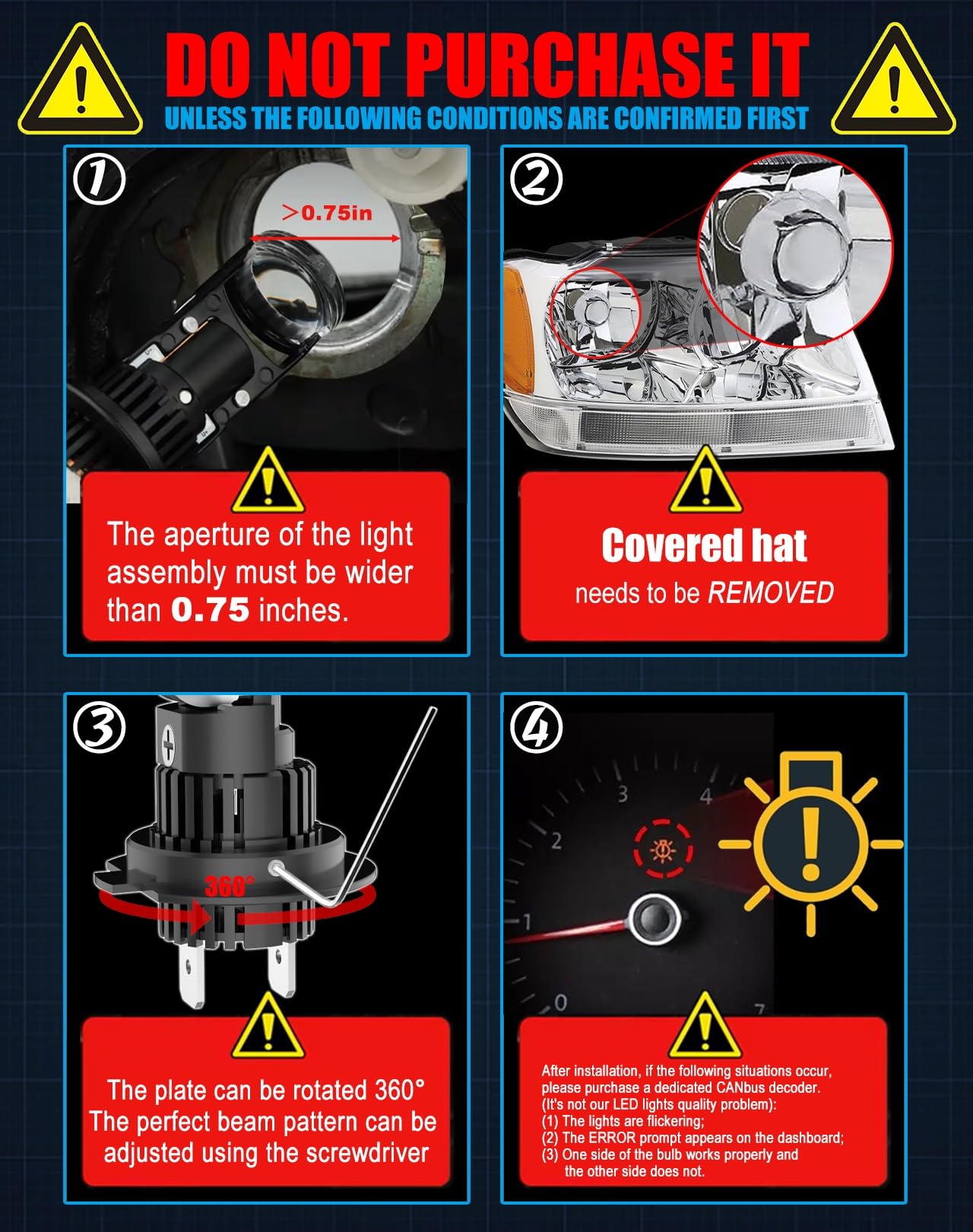 DO NOT PURCHASE IT
UNLESS THE FOLLOWING CONDITIONS ARE CONFIRMED FIRST

①
>0.75in
The aperture of the light assembly must be wider than 0.75 inches.

②
Covered hat
needs to be REMOVED

③
360°
The plate can be rotated 360°
The perfect beam pattern can be adjusted using the screwdriver

④
3 4 2 1 0 7
After installation, if the following situations occur, please purchase a dedicated CANbus decoder.
(It's not our LED lights quality problem):
(1) The lights are flickering;
(2) The ERROR prompt appears on the dashboard;
(3) One side of the bulb works properly and the other side does not.