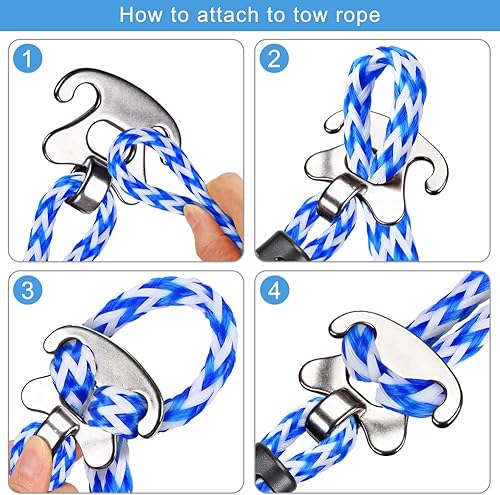 How to attach to tow rope

1

2

3

4