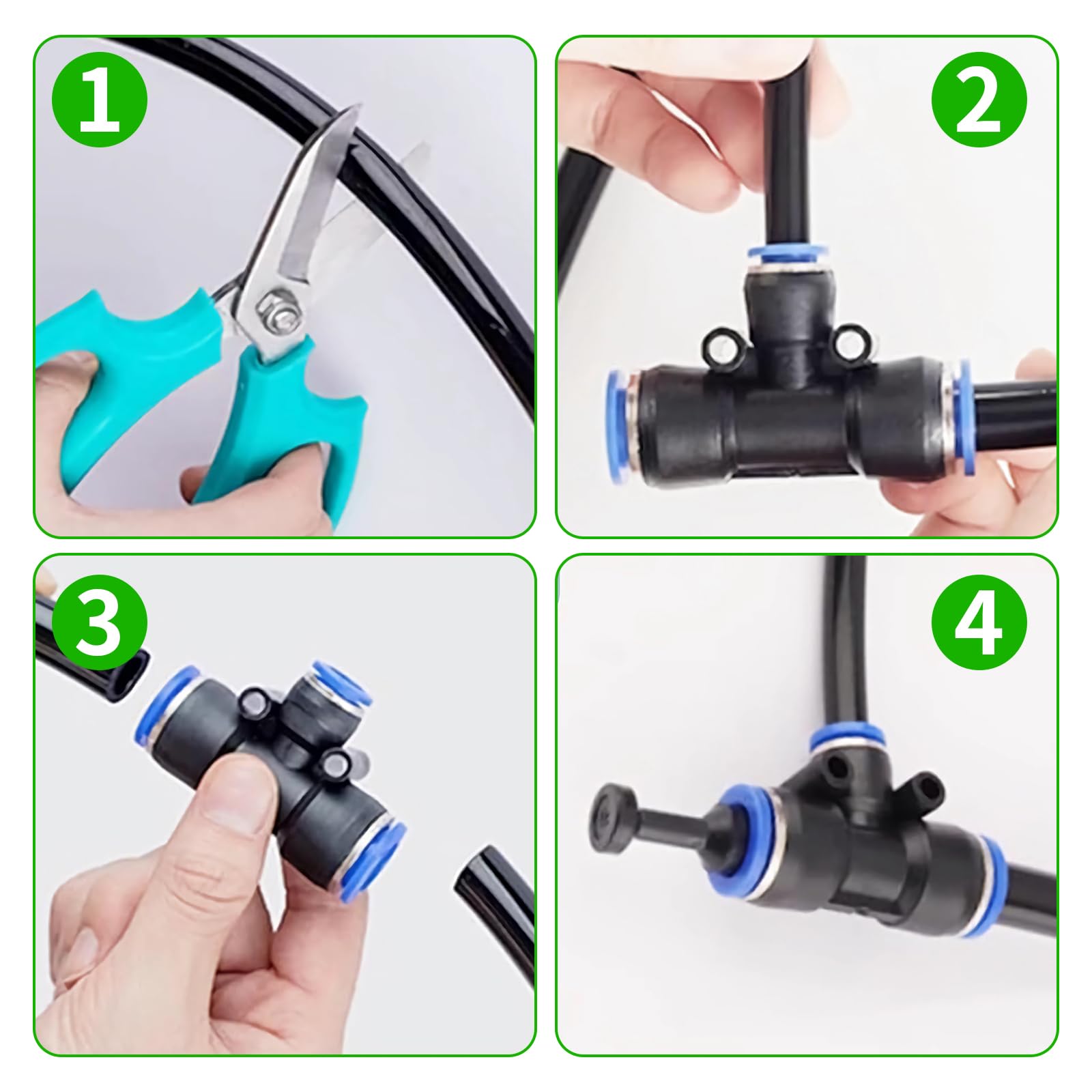 1

2

3

4