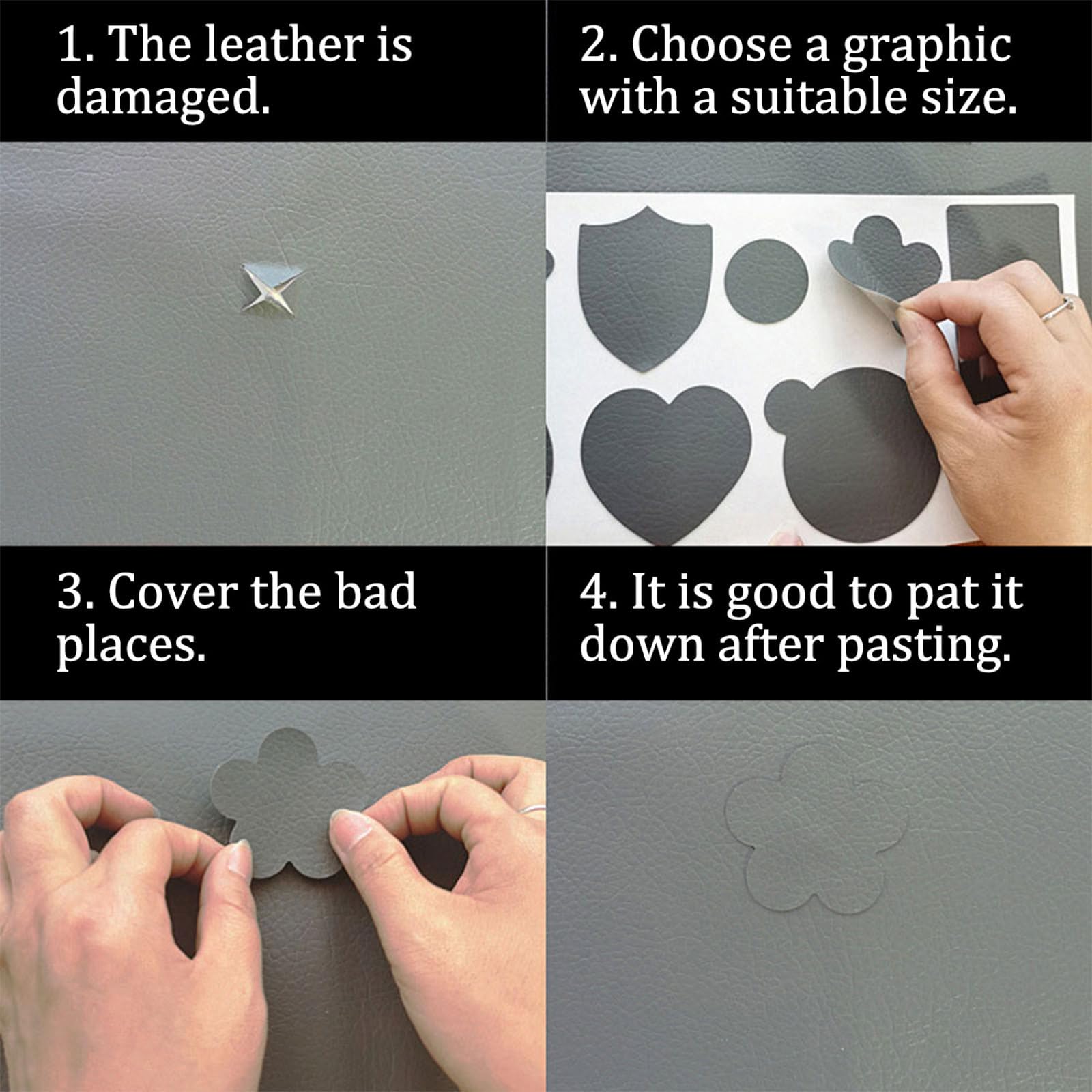 1. The leather is damaged.

2. Choose a graphic with a suitable size.

3. Cover the bad places.

4. It is good to pat it down after pasting.