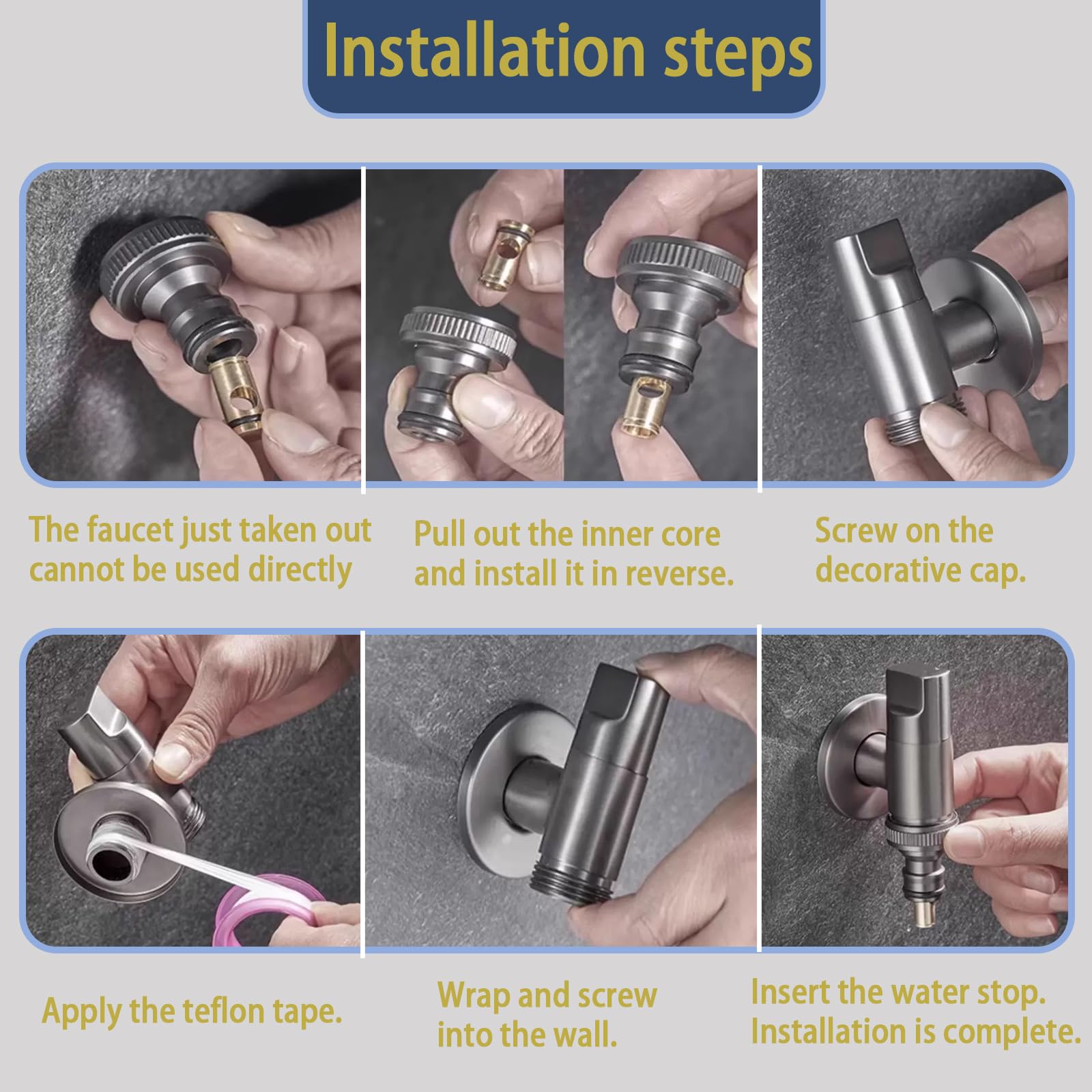 Installation steps

The faucet just taken out cannot be used directly

Pull out the inner core and install it in reverse.

Screw on the decorative cap.

Apply the teflon tape.

Wrap and screw into the wall.

Insert the water stop. Installation is complete.