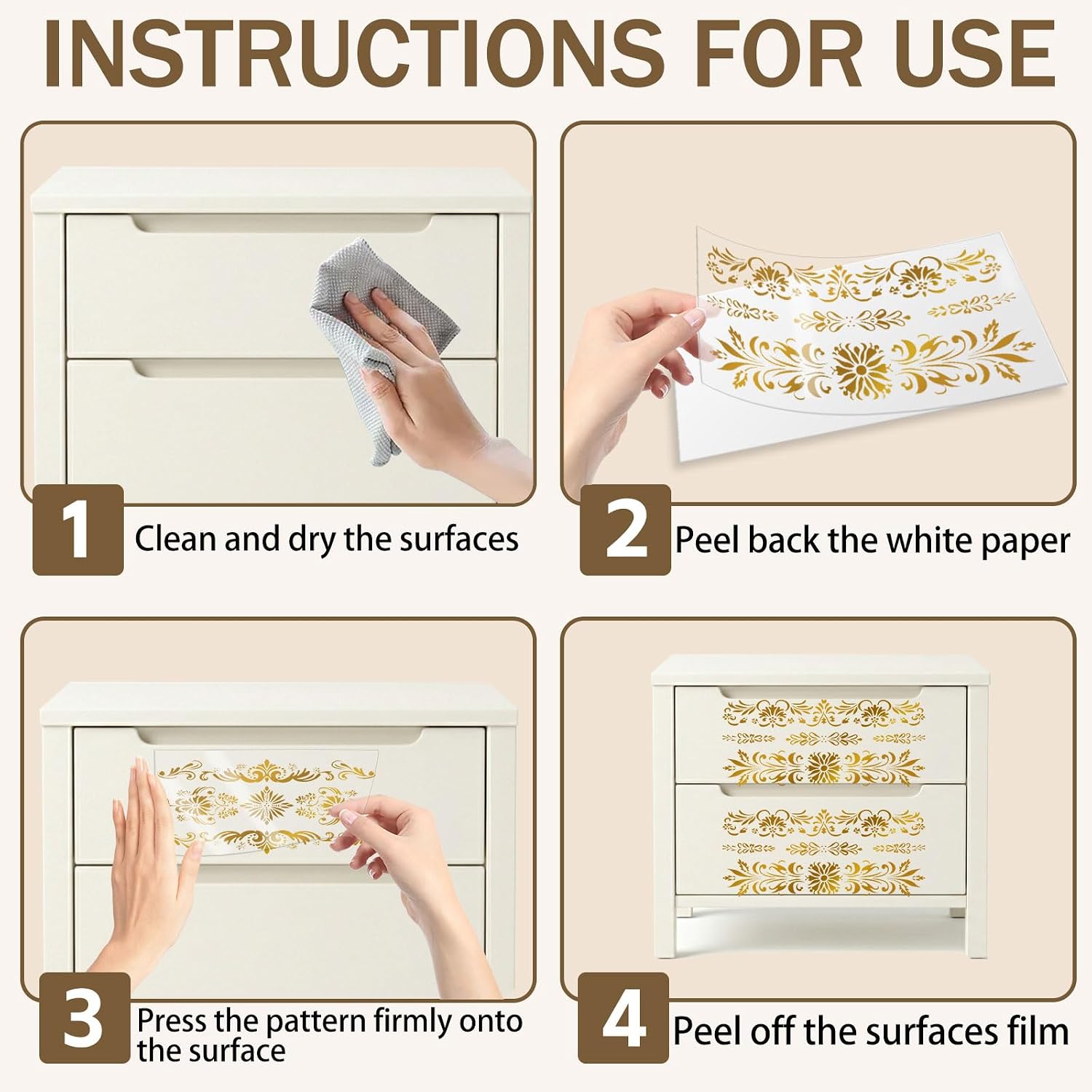 INSTRUCTIONS FOR USE

1 Clean and dry the surfaces

2 Peel back the white paper

3 Press the pattern firmly onto the surface

4 Peel off the surfaces film