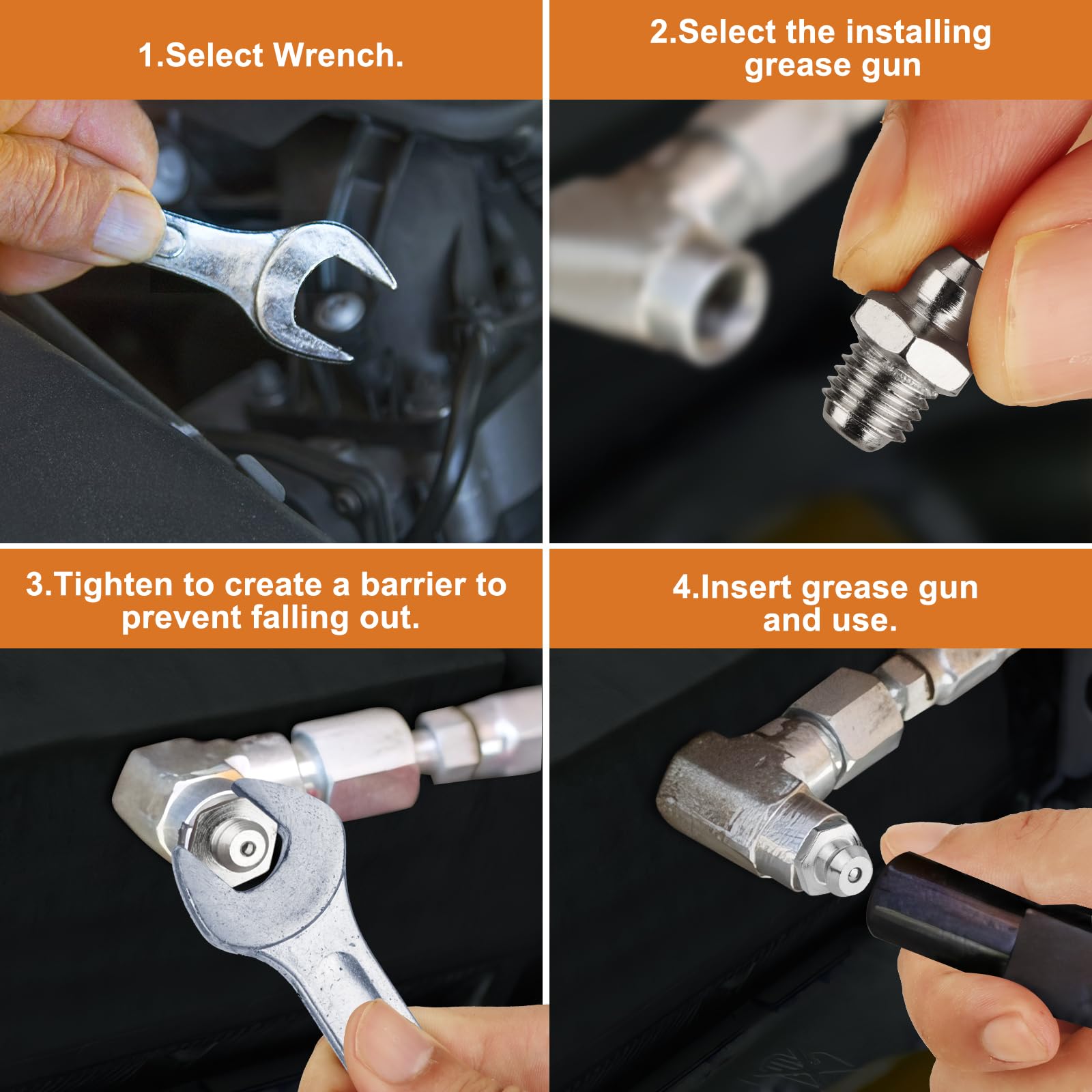 1.Select Wrench.

2.Select the installing grease gun

3.Tighten to create a barrier to prevent falling out.

4.Insert grease gun and use.