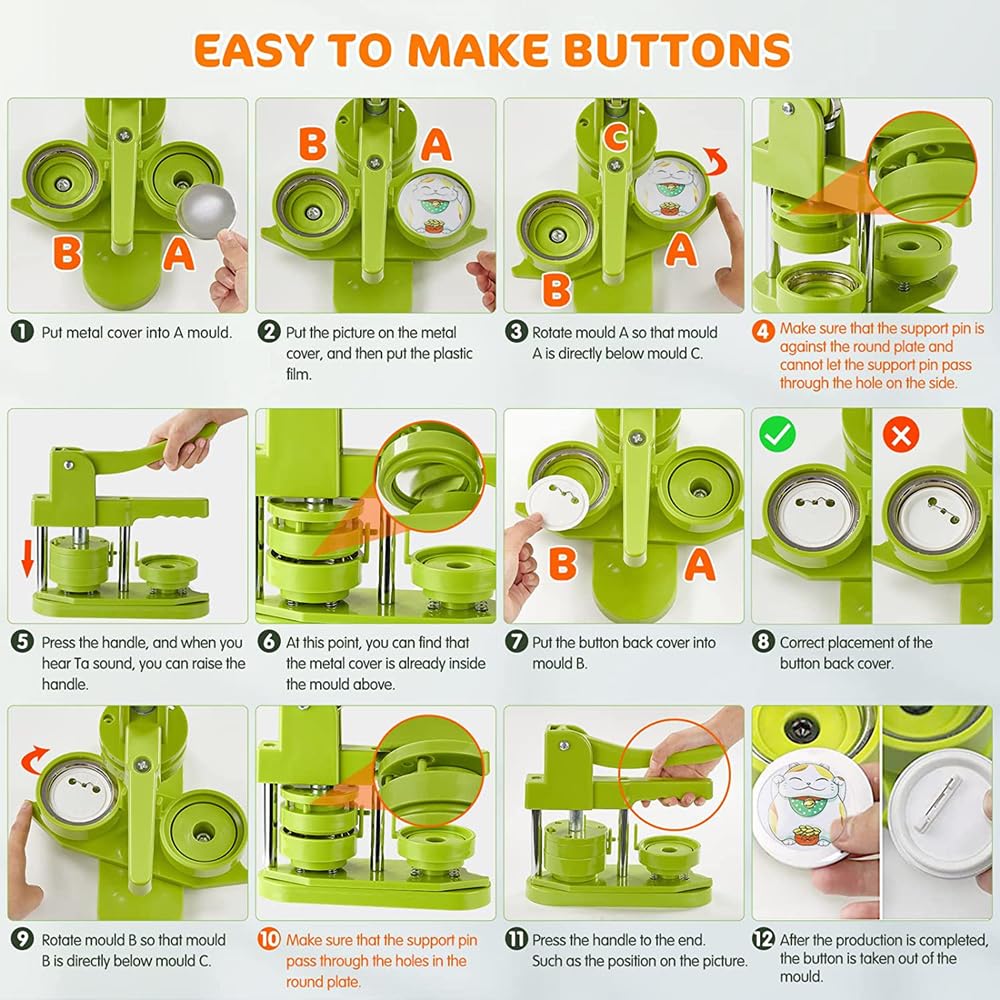 EASY TO MAKE BUTTONS

B A

1 Put metal cover into A mould.

B A

2 Put the picture on the metal cover, and then put the plastic film.

C A B

3 Rotate mould A so that mould A is directly below mould C.

4 Make sure that the support pin is against the round plate and cannot let the support pin pass through the hole on the side.

5 Press the handle, and when you hear Ta sound, you can raise the handle.

6 At this point, you can find that the metal cover is already inside the mould above.

B A

7 Put the button back cover into mould B.

8 Correct placement of the button back cover.

9 Rotate mould B so that mould B is directly below mould C.

10 Make sure that the support pin pass through the holes in the round plate.

11 Press the handle to the end. Such as the position on the picture.

12 After the production is completed, the button is taken out of the mould.