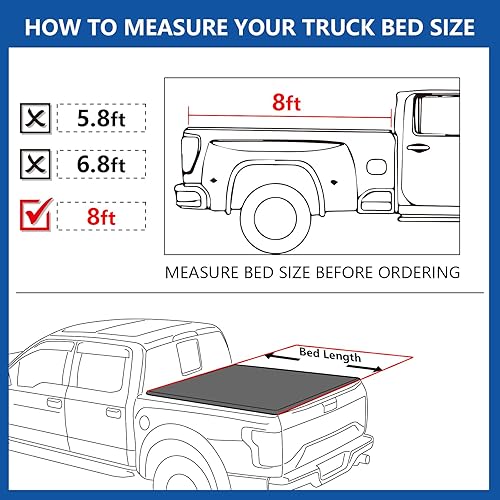 HOW TO MEASURE YOUR TRUCK BED SIZE

5.8ft

6.8ft

8ft

8ft

MEASURE BED SIZE BEFORE ORDERING

Bed Length