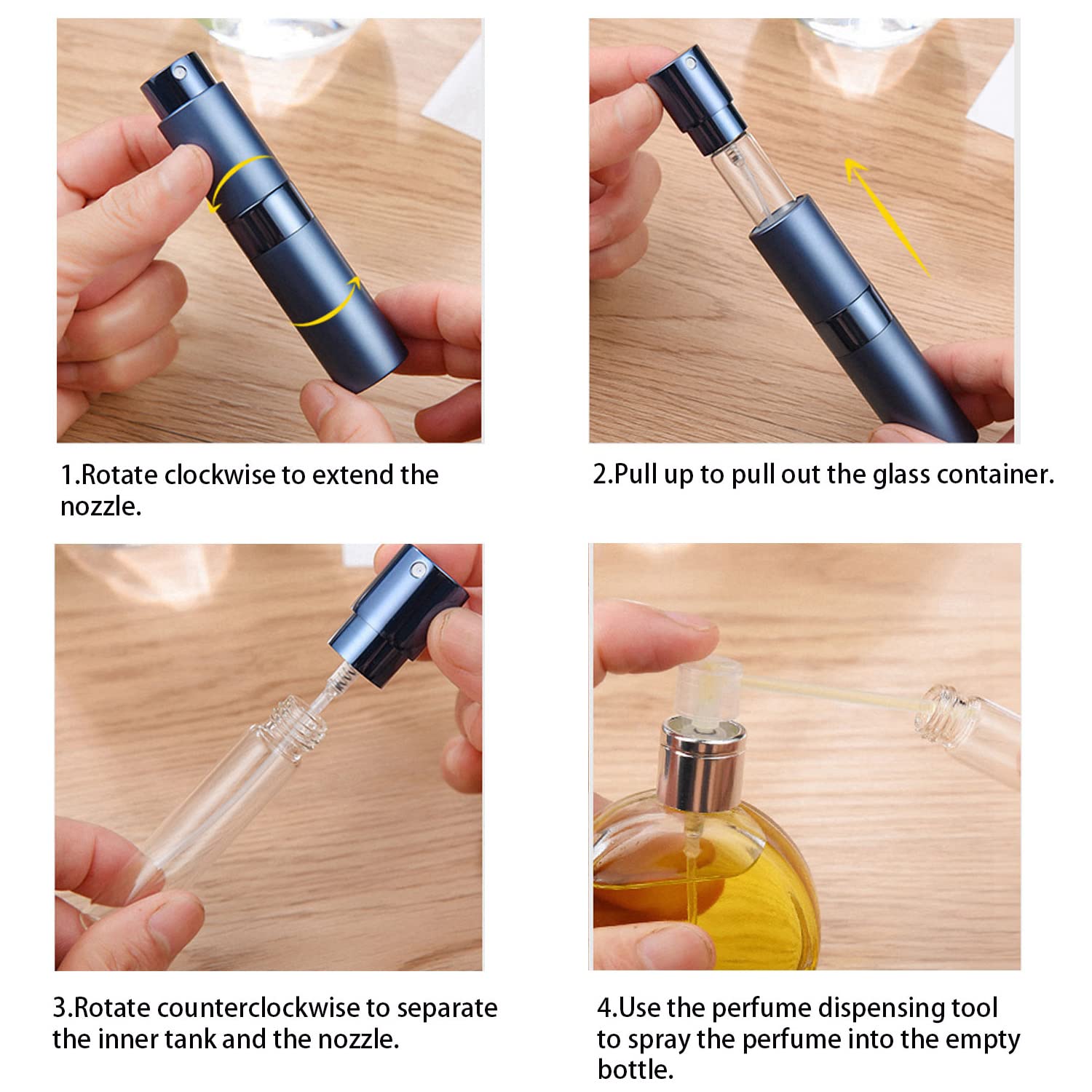 1.Rotate clockwise to extend the nozzle.

2.Pull up to pull out the glass container.

3.Rotate counterclockwise to separate the inner tank and the nozzle.

4.Use the perfume dispensing tool to spray the perfume into the empty bottle.