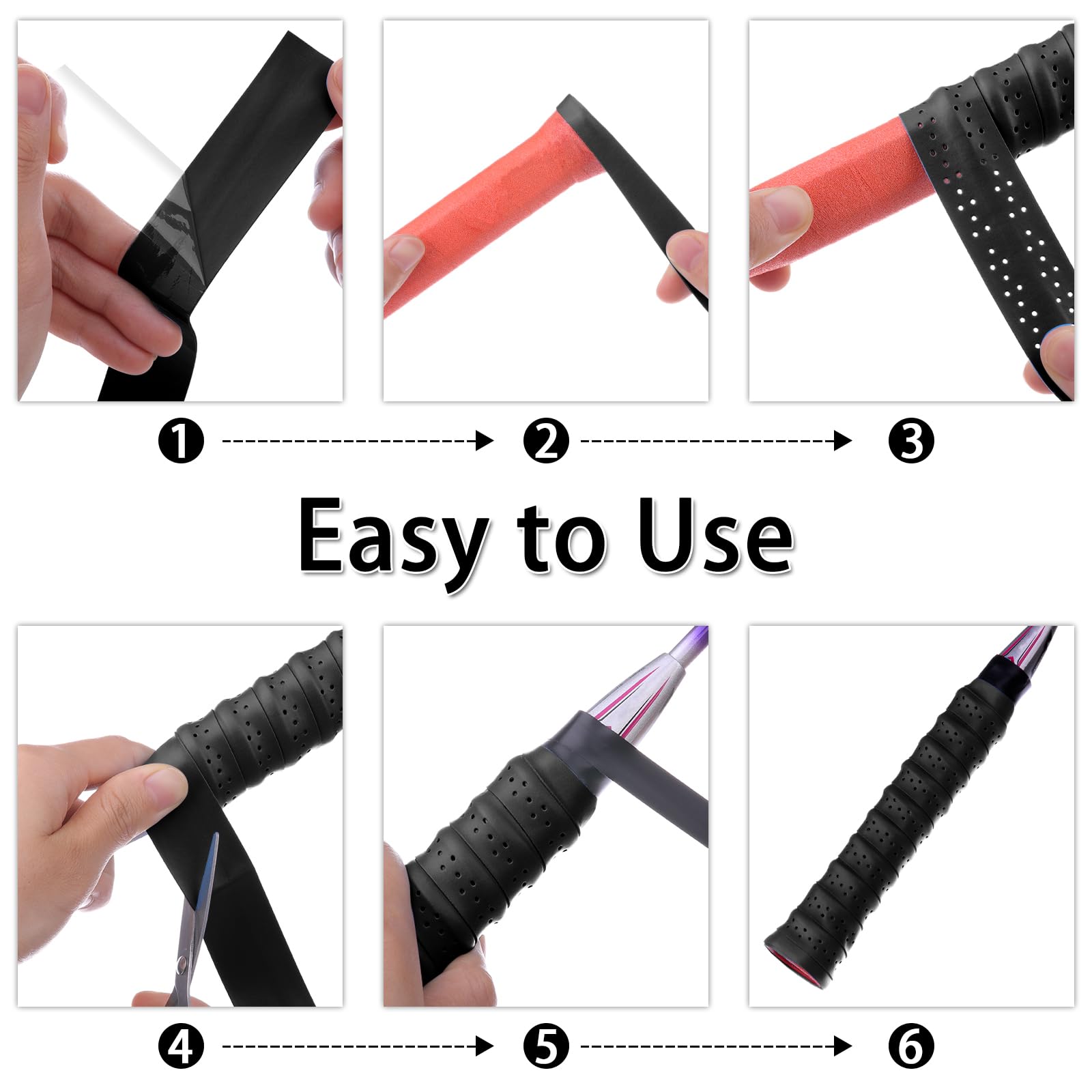 1 2 3

Easy to Use

4 5 6