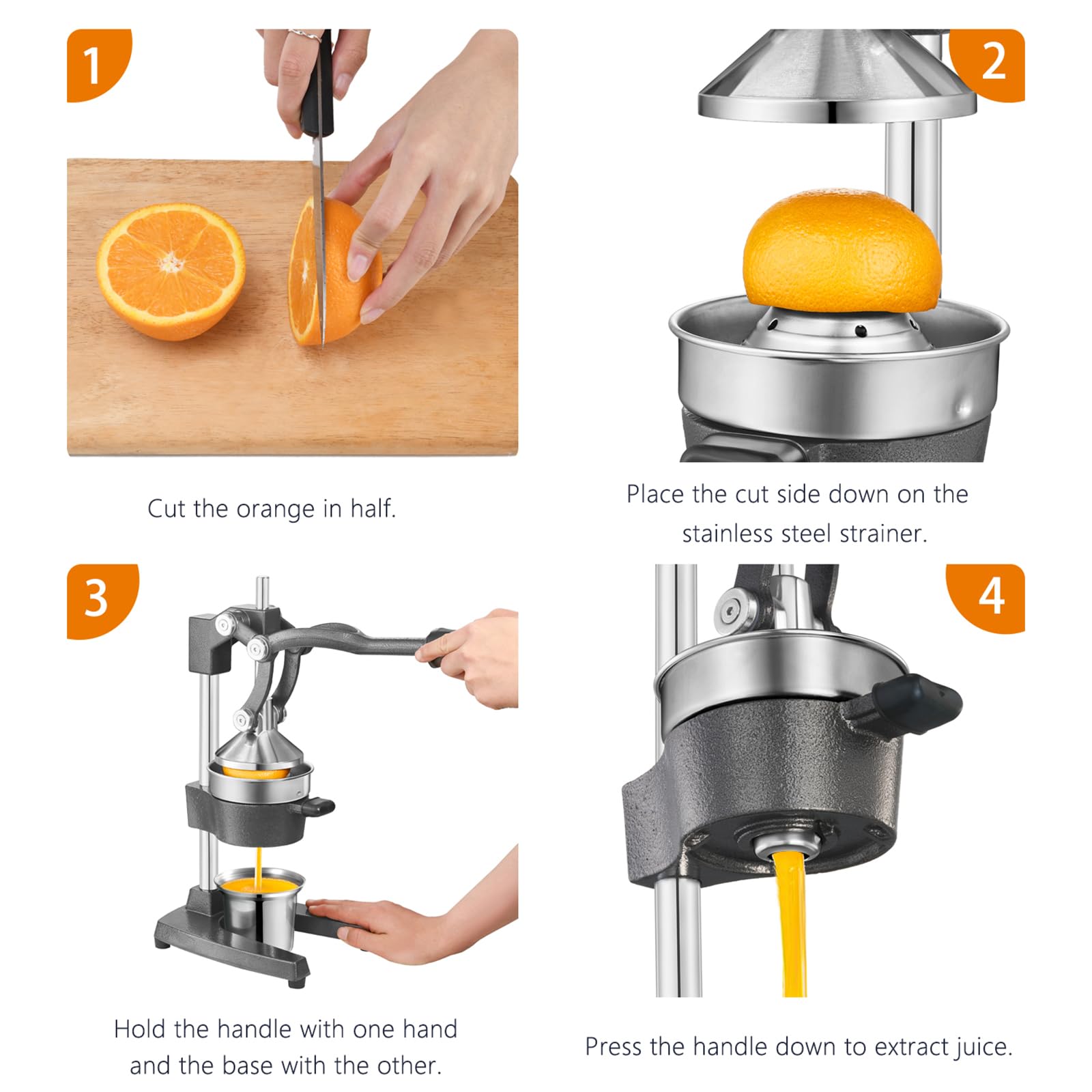 1

Cut the orange in half.

2

Place the cut side down on the stainless steel strainer.

3

Hold the handle with one hand and the base with the other.

4

Press the handle down to extract juice.