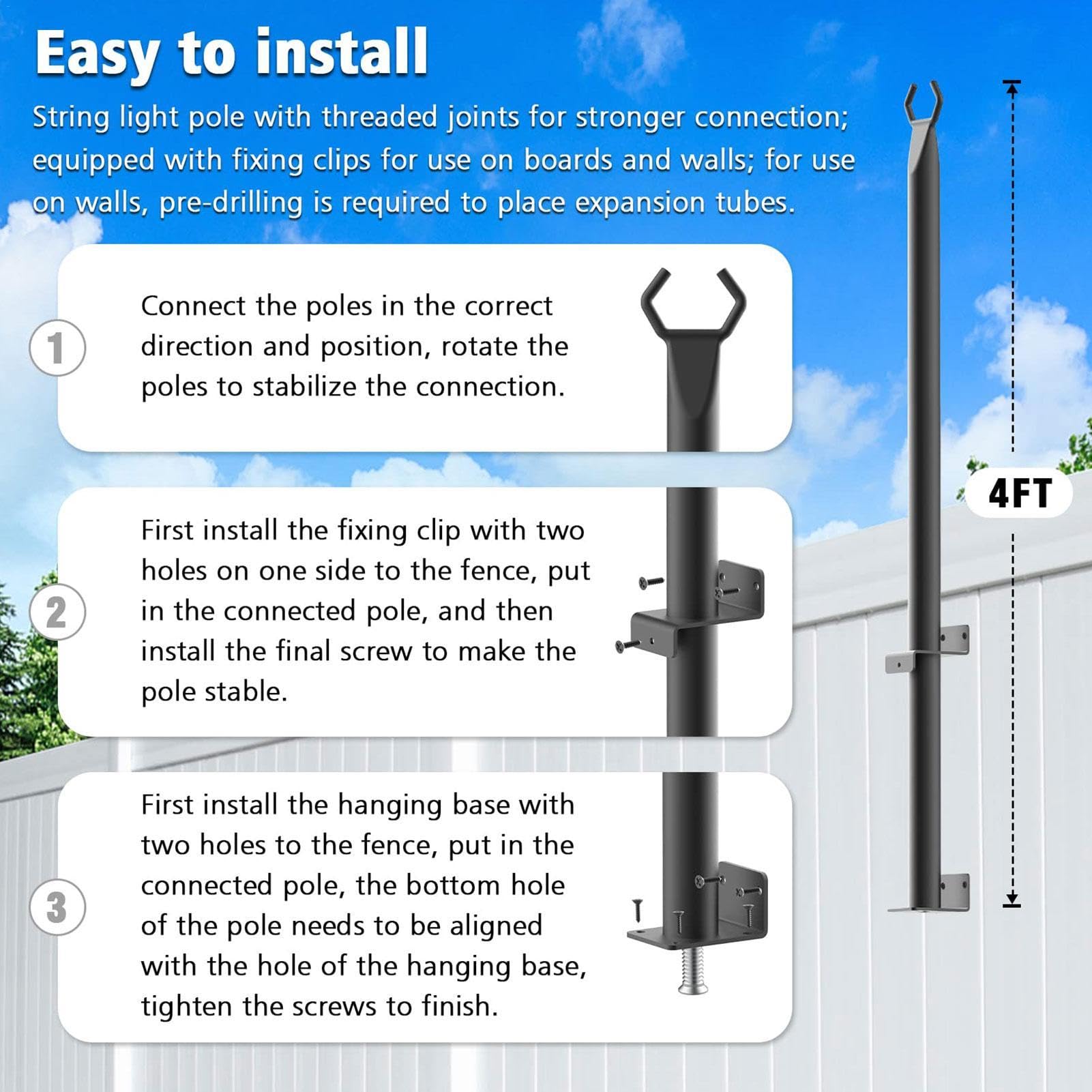 Easy to install

String light pole with threaded joints for stronger connection; equipped with fixing clips for use on boards and walls; for use on walls, pre-drilling is required to place expansion tubes.

1

Connect the poles in the correct direction and position, rotate the poles to stabilize the connection.

2

First install the fixing clip with two holes on one side to the fence, put in the connected pole, and then install the final screw to make the pole stable.

3

First install the hanging base with two holes to the fence, put in the connected pole, the bottom hole of the pole needs to be aligned with the hole of the hanging base, tighten the screws to finish.

4FT