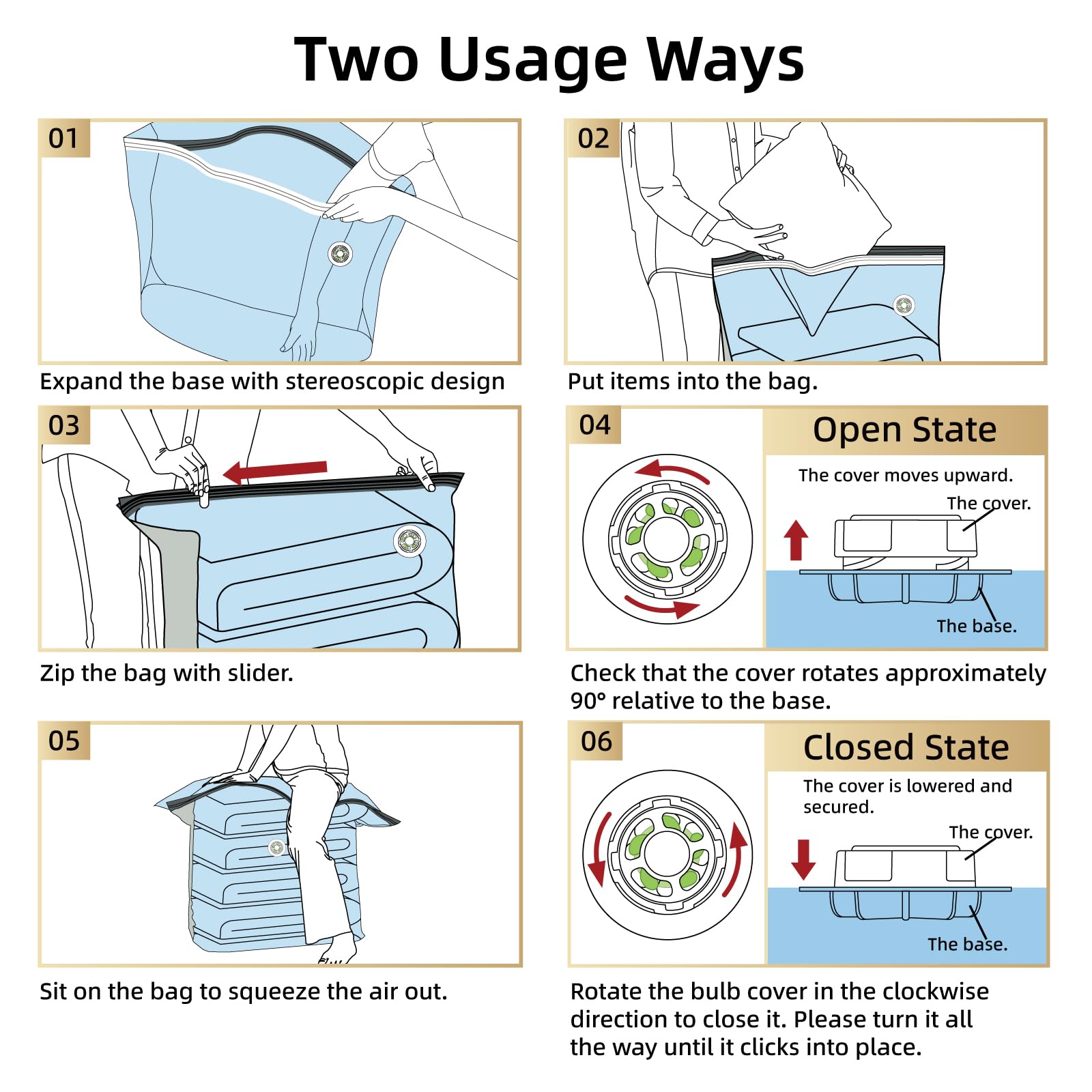 Two Usage Ways

01

Expand the base with stereoscopic design

02

Put items into the bag.

03

Zip the bag with slider.

04

Open State

The cover moves upward.

The cover.

The base.

Check that the cover rotates approximately 90° relative to the base.

05

Sit on the bag to squeeze the air out.

06

Closed State

The cover is lowered and secured.

The cover.

The base.

Rotate the bulb cover in the clockwise direction to close it. Please turn it all the way until it clicks into place.