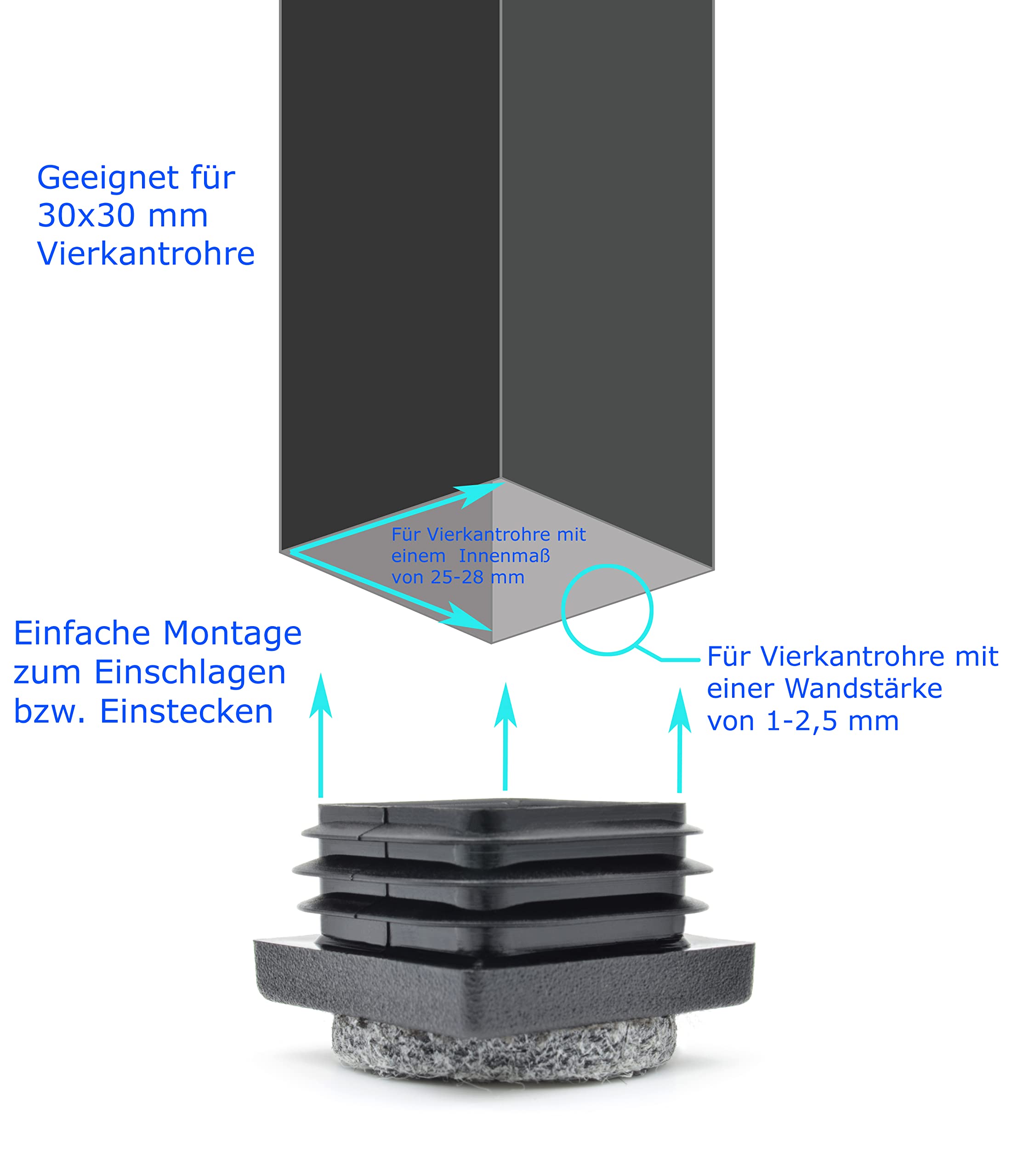 Geeignet für 30x30 mm Vierkantrohre

Für Vierkantrohre mit einem Innenmaß von 25-28 mm

Einfache Montage zum Einschlagen bzw. Einstecken

Für Vierkantrohre mit einer Wandstärke von 1-2,5 mm