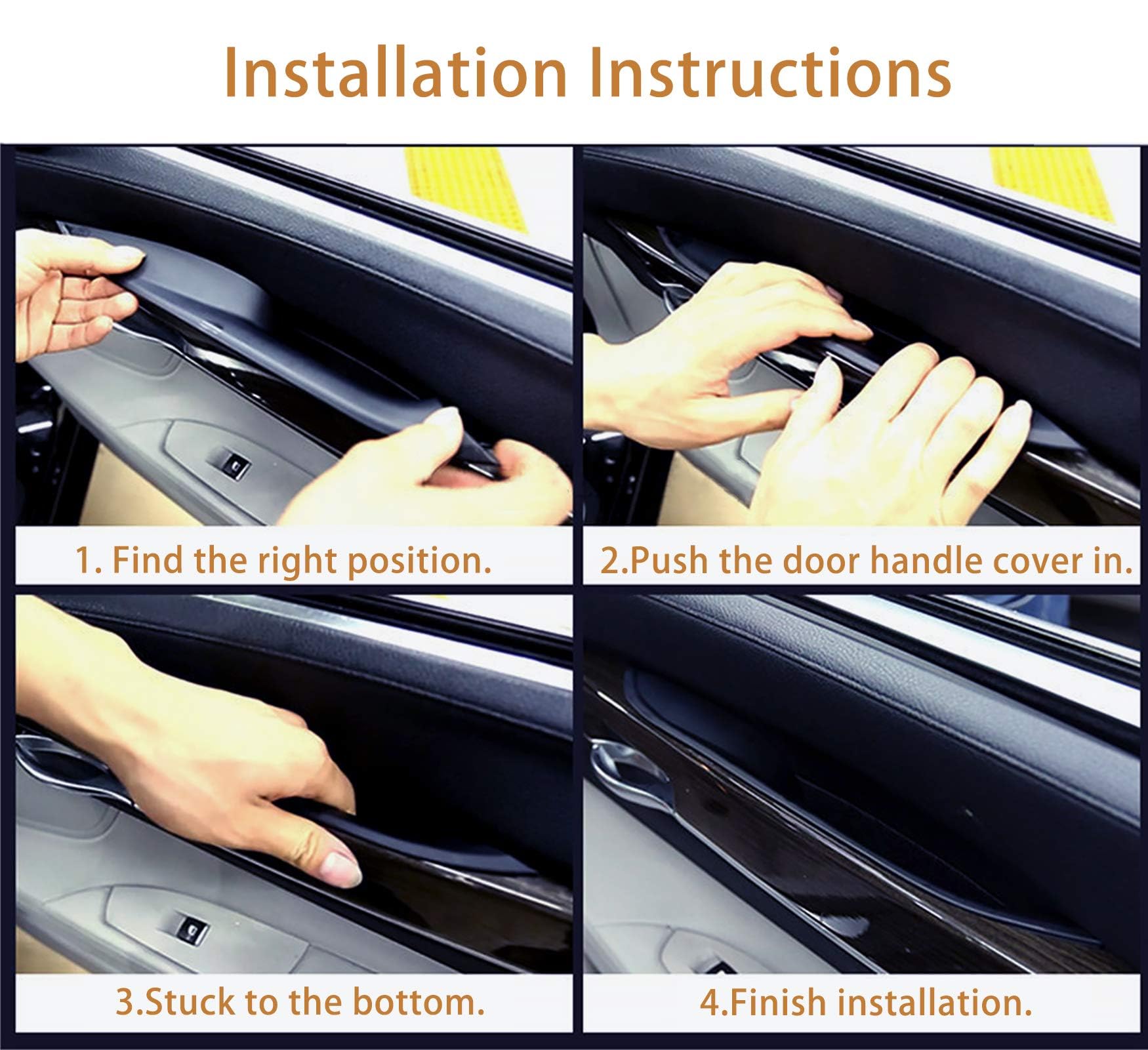 Installation Instructions

1. Find the right position.

2.Push the door handle cover in.

3.Stuck to the bottom.

4.Finish installation.