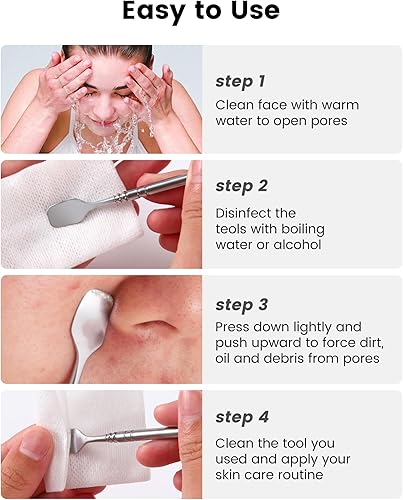 Easy to Use

step 1
Clean face with warm water to open pores

step 2
Disinfect the teols with boiling water or alcohol

step 3
Press down lightly and push upward to force dirt, oil and debris from pores

step 4
Clean the tool you used and apply your skin care routine