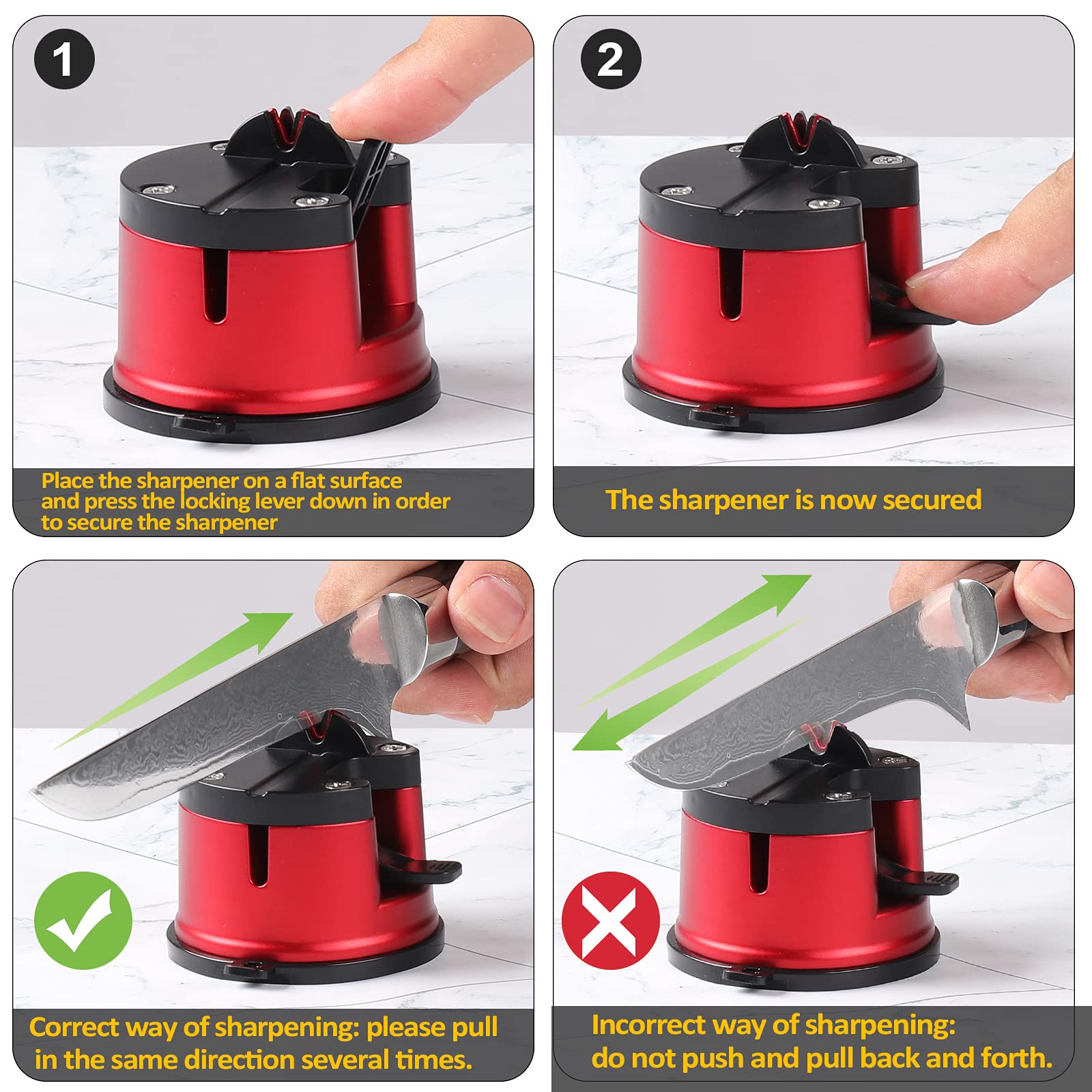 1

Place the sharpener on a flat surface and press the locking lever down in order to secure the sharpener

2

The sharpener is now secured

Correct way of sharpening: please pull in the same direction several times.

Incorrect way of sharpening: do not push and pull back and forth.