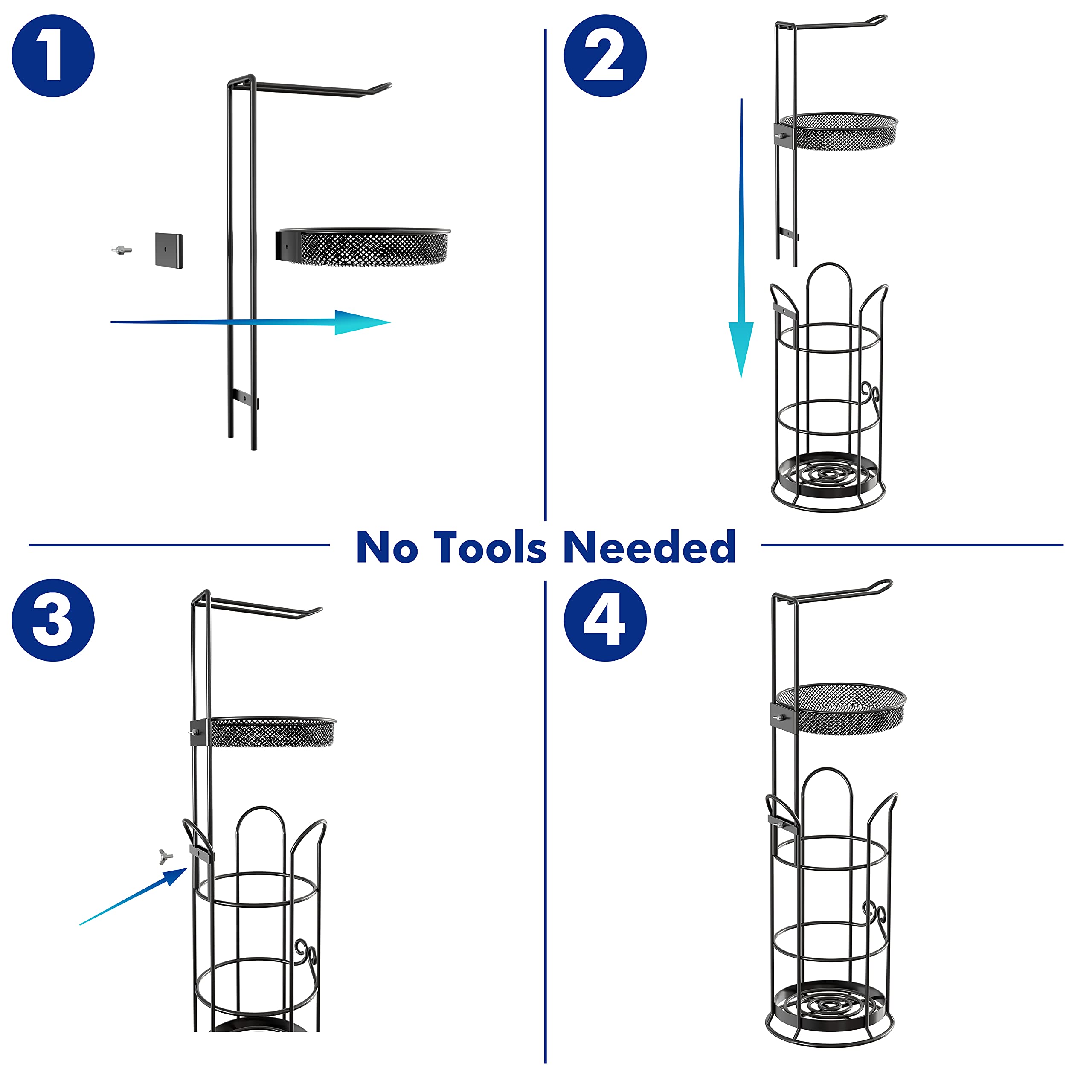 1

2

No Tools Needed

3

4