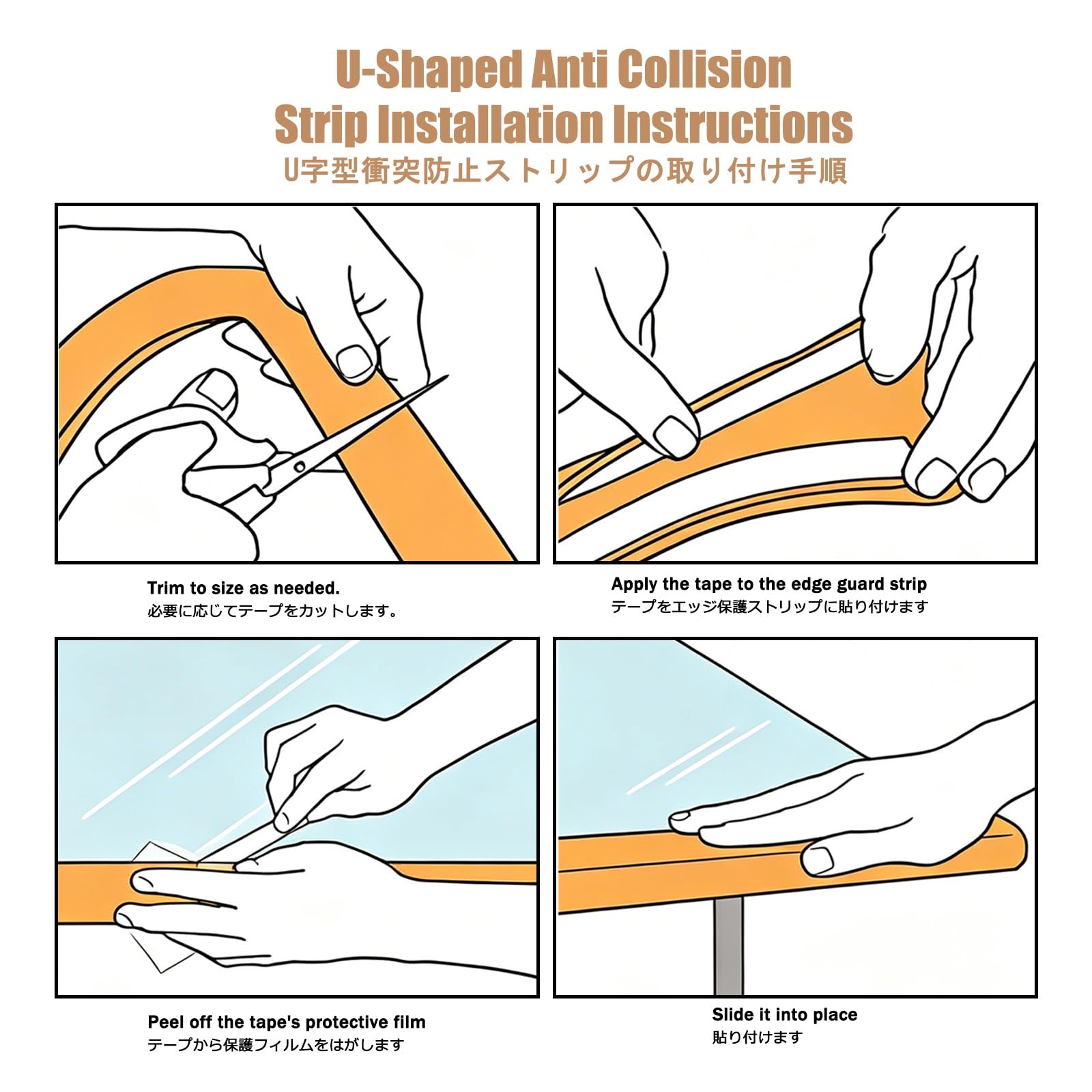 U-Shaped Anti Collision Strip Installation Instructions
U字型衝突防止ストリップの取り付け手順

Trim to size as needed.
必要に応じてテープをカットします。

Apply the tape to the edge guard strip
テープをエッジ保護ストリップに貼り付けます

Peel off the tape's protective film
テープから保護フィルムをはがします

Slide it into place
貼り付けます