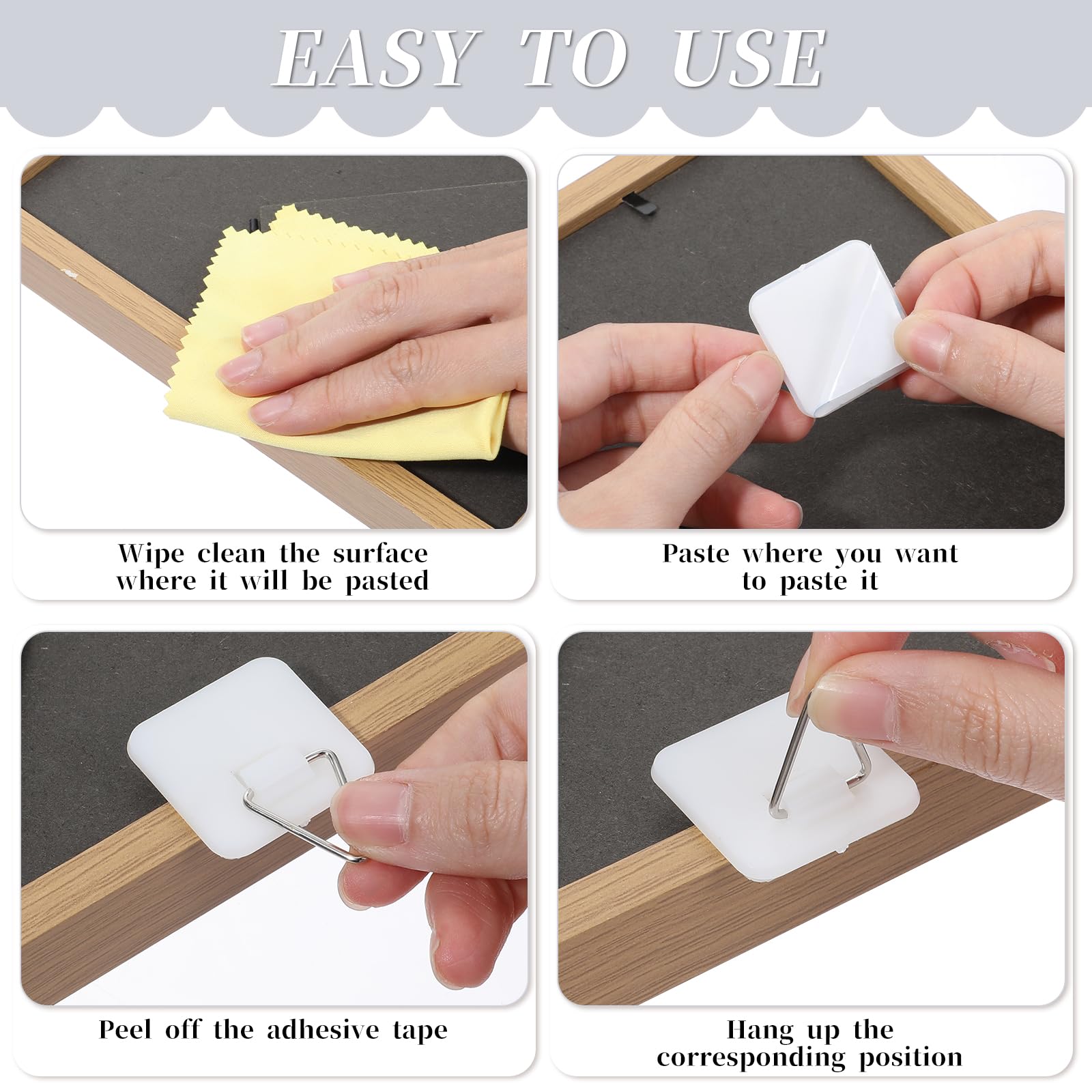 EASY TO USE

Wipe clean the surface where it will be pasted

Paste where you want to paste it

Peel off the adhesive tape

Hang up the corresponding position