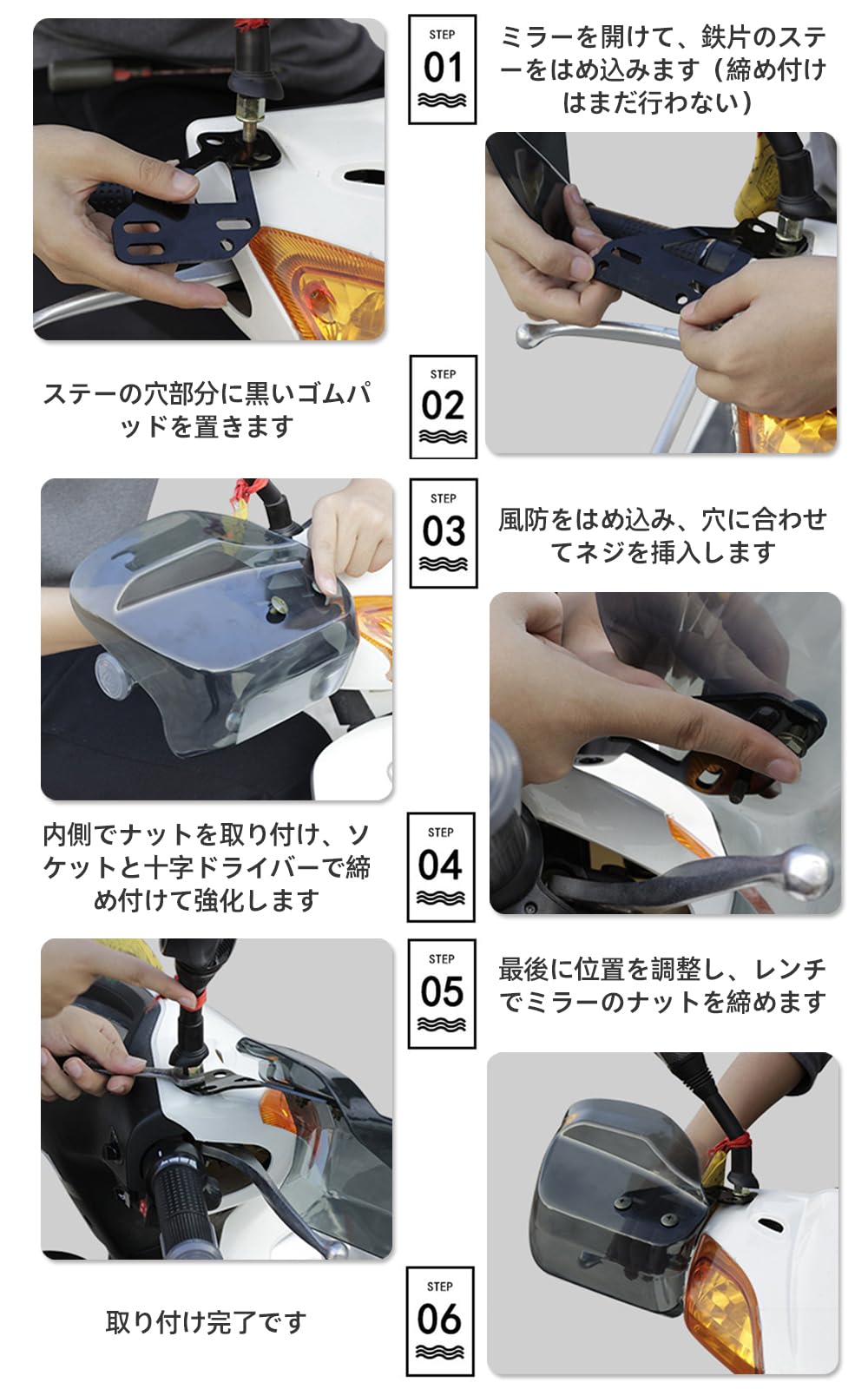 STEP
01

ミラーを開けて、鉄片のステーをはめ込みます（締め付けはまだ行わない）

ステーの穴部分に黒いゴムパッドを置きます

STEP
02

STEP
03

風防をはめ込み、穴に合わせてネジを挿入します

内側でナットを取り付け、ソケットと十字ドライバーで締め付けて強化します

STEP
04

STEP
05

最後に位置を調整し、レンチでミラーのナットを締めます

取り付け完了です

STEP
06