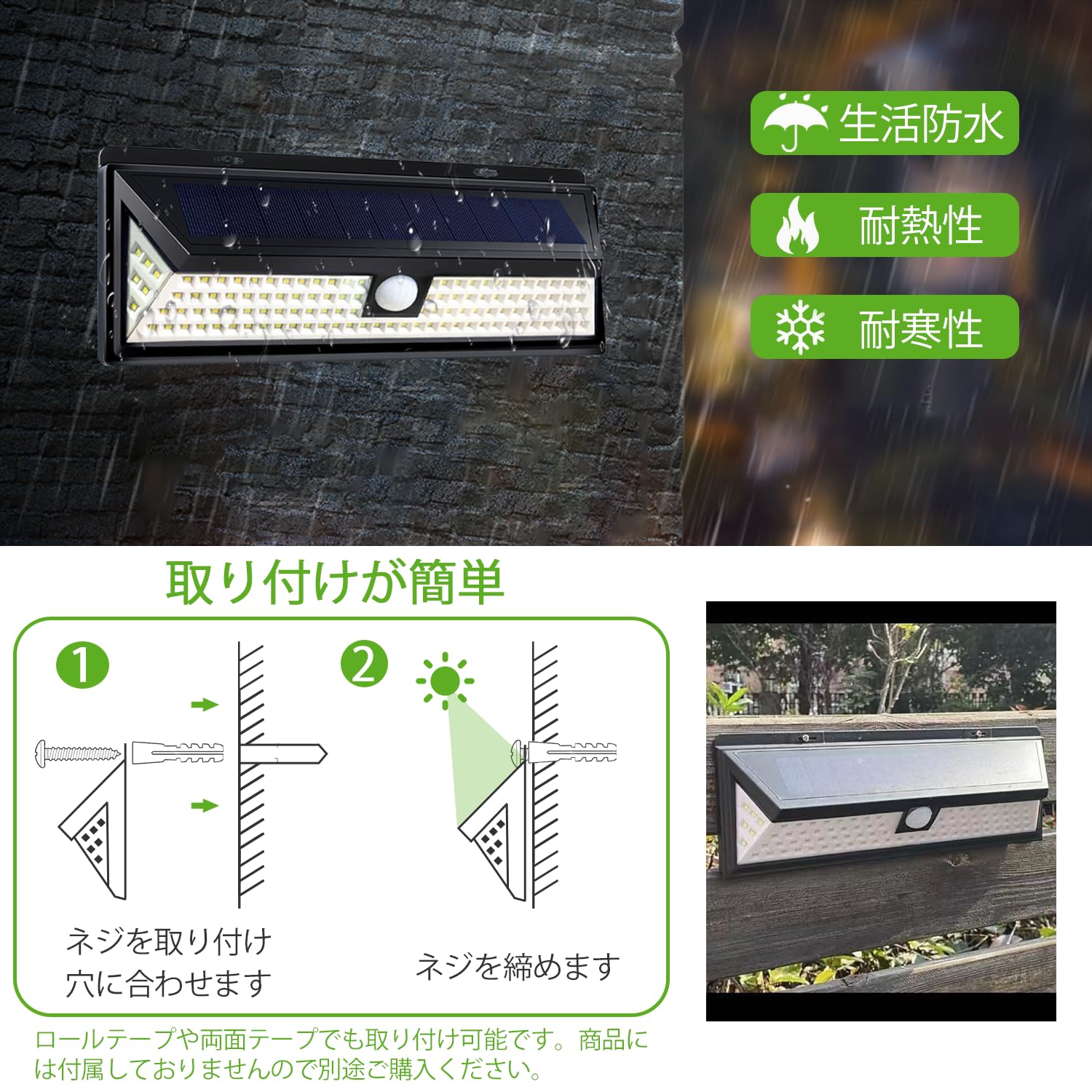 生活防水

耐熱性

耐寒性

取り付けが簡単

1

2

ネジを取り付け穴に合わせます

ネジを締めます

ロールテープや両面テープでも取り付け可能です。商品には付属しておりませんので別途ご購入ください。