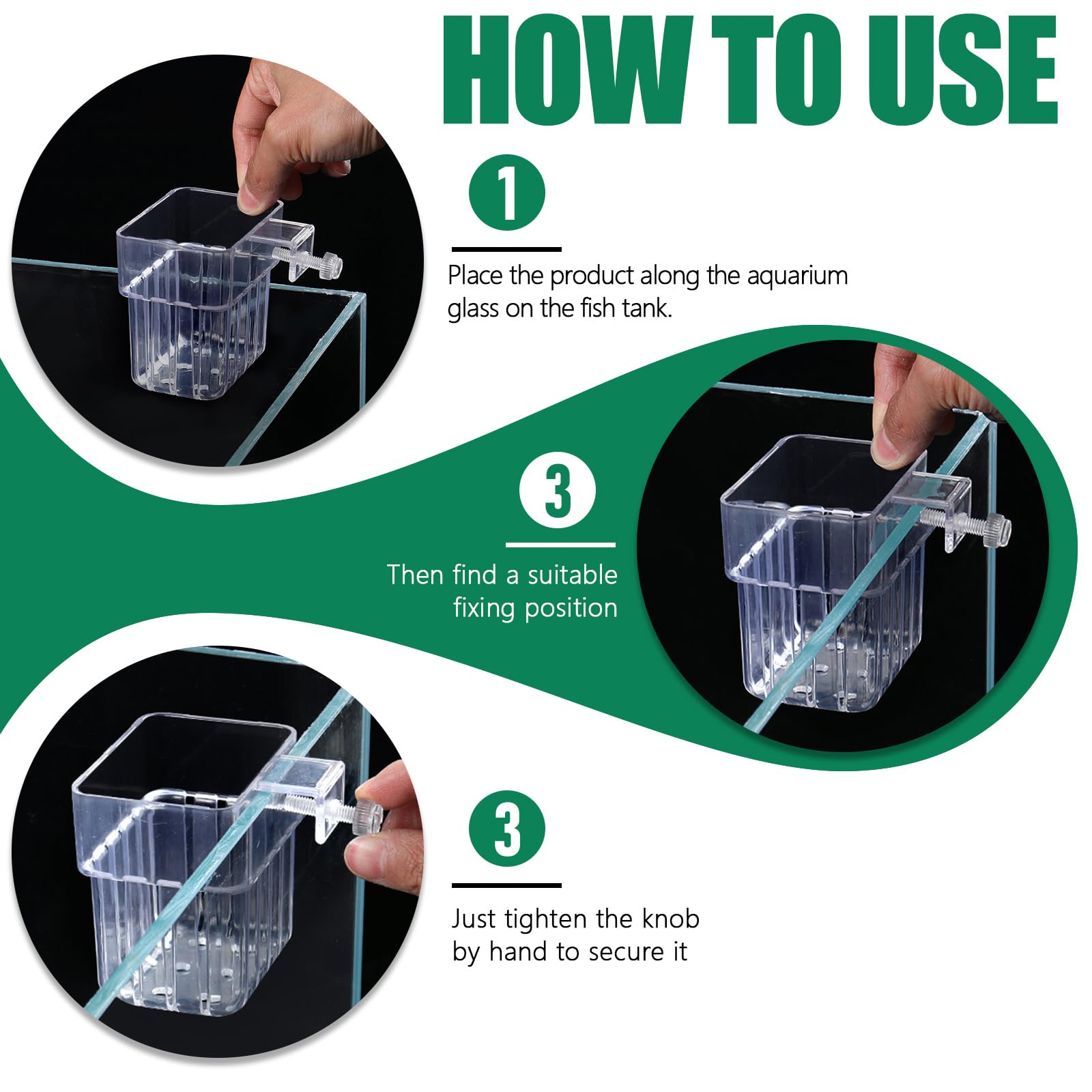 HOW TO USE

1

Place the product along the aquarium glass on the fish tank.

3

Then find a suitable fixing position

3

Just tighten the knob by hand to secure it