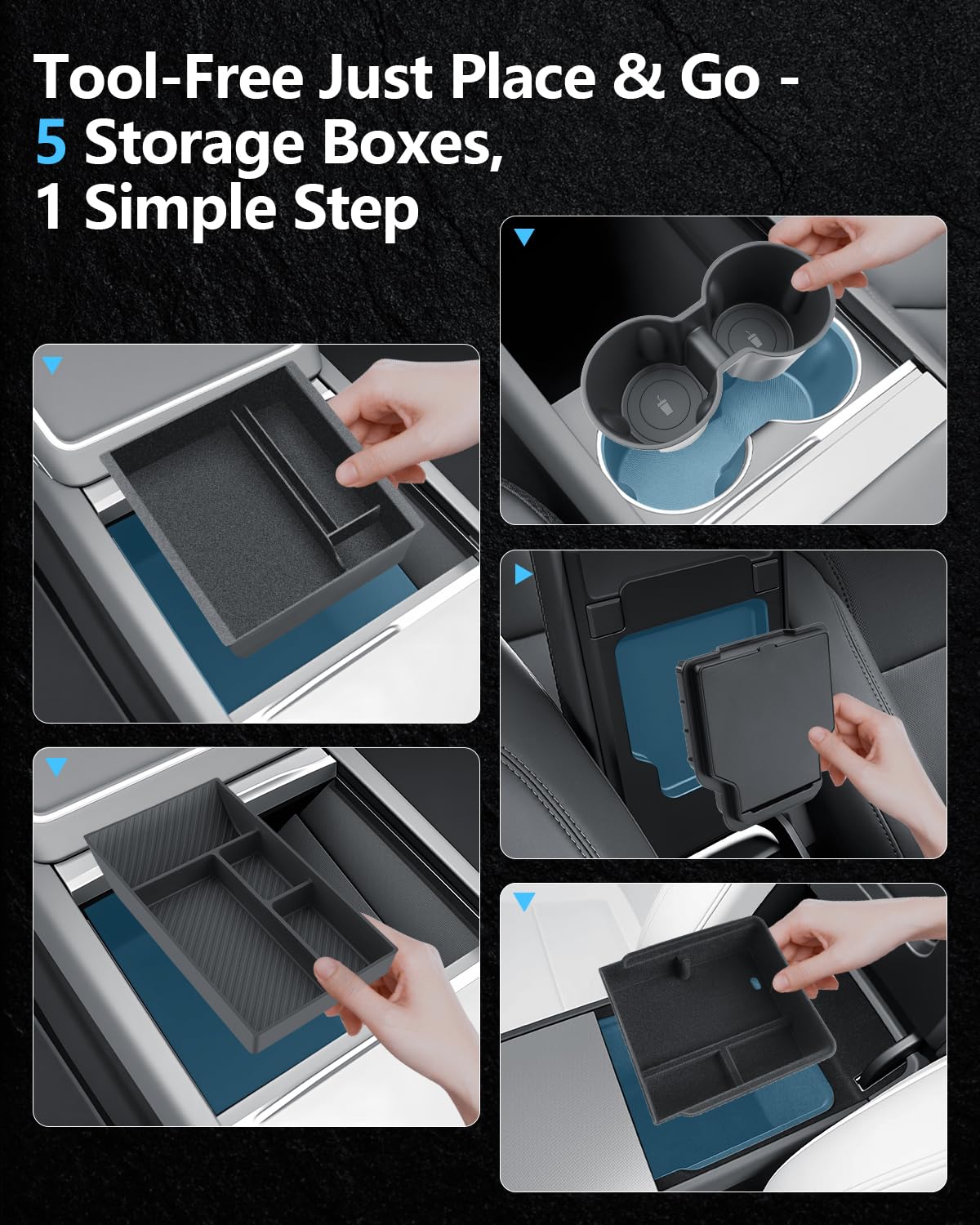 Tool-Free Just Place & Go -
5 Storage Boxes,
1 Simple Step