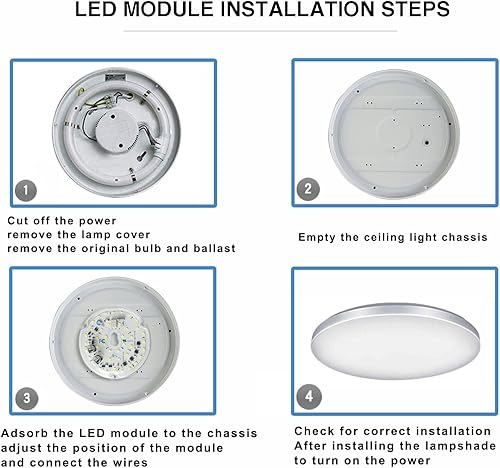 LED MODULE INSTALLATION STEPS

1

Cut off the power
remove the lamp cover
remove the original bulb and ballast

2

Empty the ceiling light chassis

3

Adsorb the LED module to the chassis
adjust the position of the module
and connect the wires

4

Check for correct installation
After installing the lampshade
to turn on the power