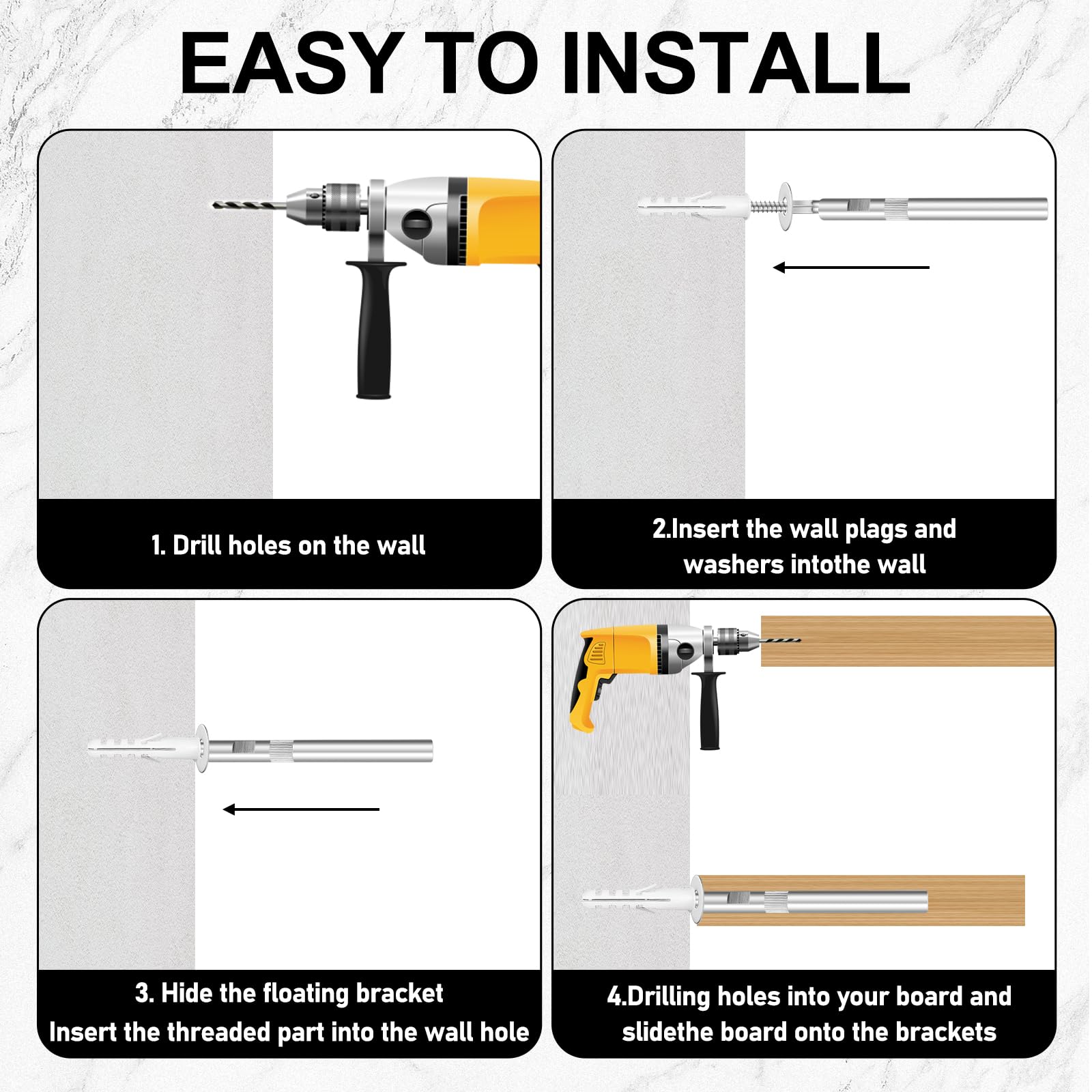 EASY TO INSTALL

1. Drill holes on the wall

2.Insert the wall plags and washers intothe wall

3. Hide the floating bracket
Insert the threaded part into the wall hole

4.Drilling holes into your board and slidethe board onto the brackets