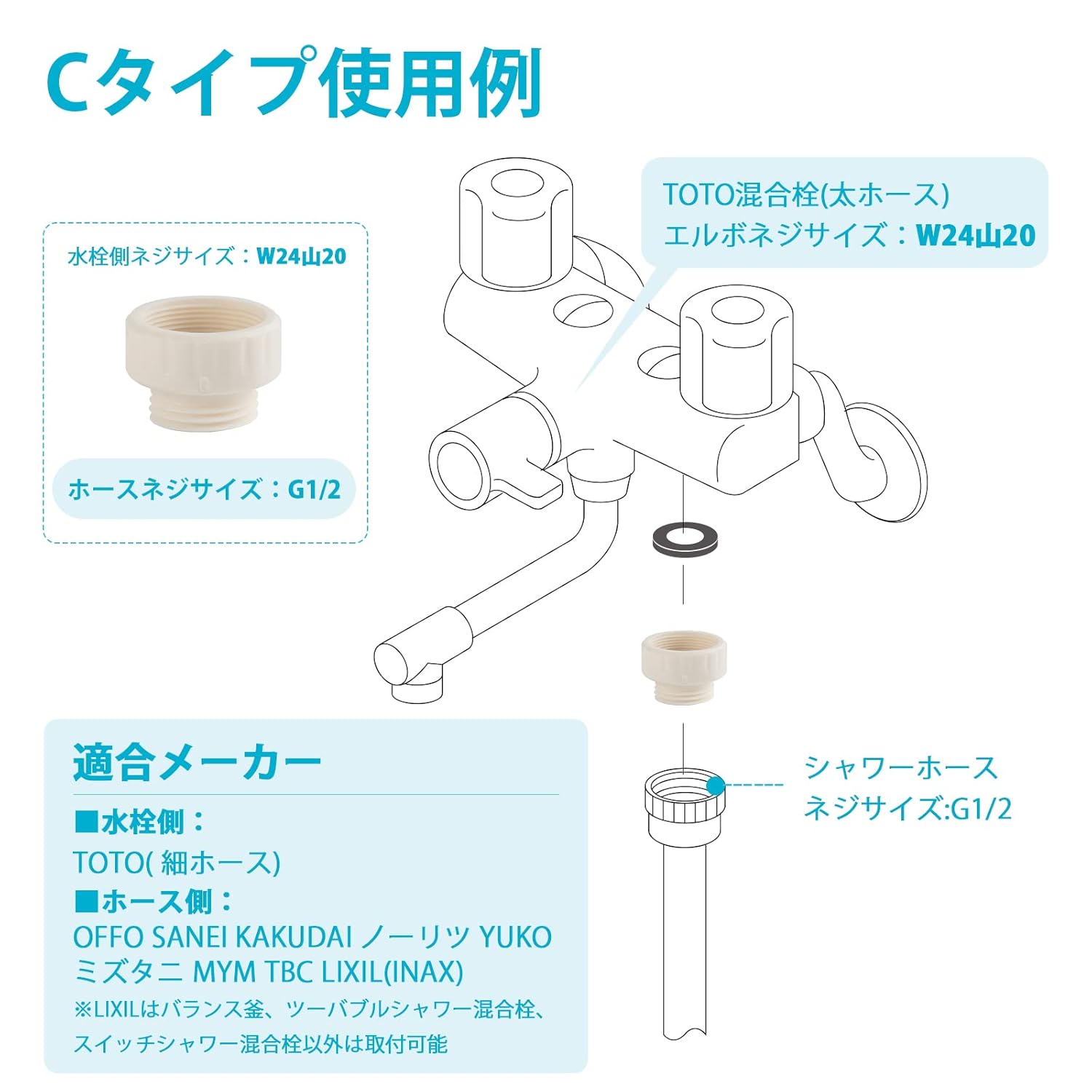 Cタイプ使用例

水栓側ネジサイズ：W24山20

ホースネジサイズ：G1/2

TOTO混合栓(太ホース)
エルボネジサイズ：W24山20

シャワーホース
ネジサイズ:G1/2

適合メーカー
■水栓側：
TOTO( 細ホース)
■ホース側：
OFFO SANEI KAKUDAI ノーリツ YUKO ミズタニ MYM TBC LIXIL(INAX)
※LIXILはバランス釜、ツーバブルシャワー混合栓、スイッチシャワー混合栓以外は取付可能