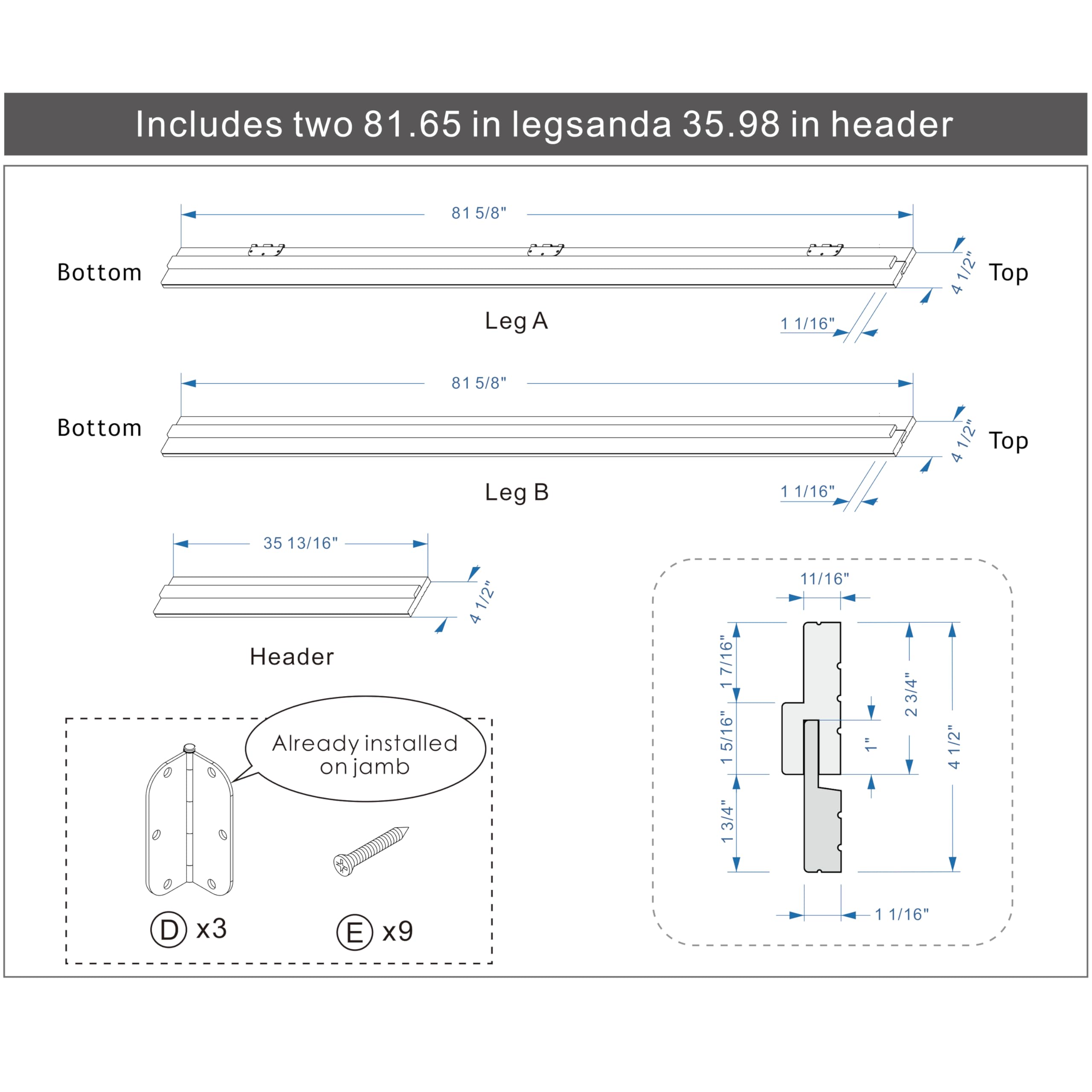 Includes two 81.65 in legsanda 35.98 in header

81 5/8"

Bottom

Top

4 1/2"

Leg A

1 1/16"

81 5/8"

Bottom

Top

4 1/2"

Leg B

1 1/16"

35 13/16"

4 1/2"

Header

Already installed on jamb

D x3

E x9

11/16"

1 7/16"

1 5/16"

1 3/4"

1"

2 3/4"

4 1/2"

1 1/16"