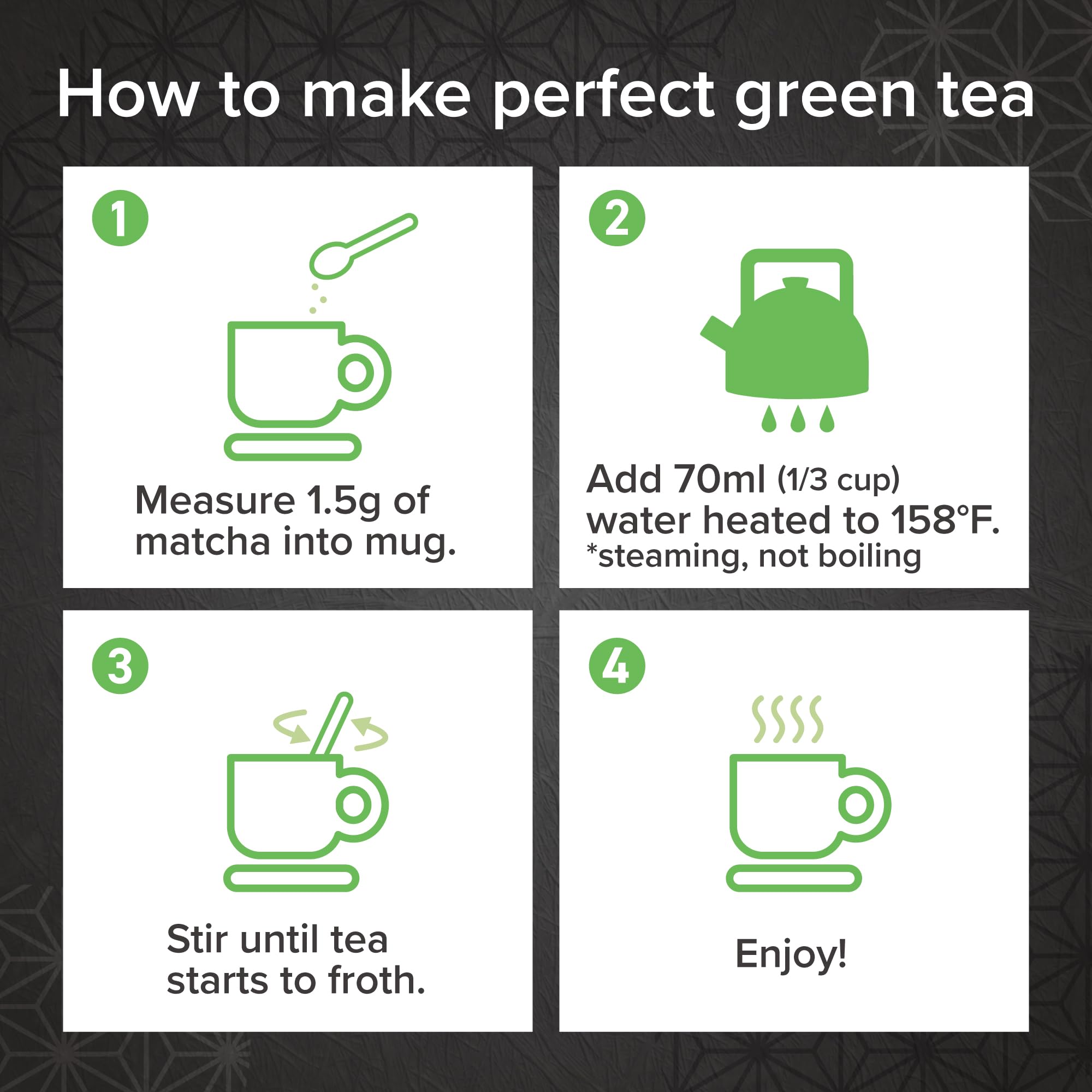 How to make perfect green tea

1

Measure 1.5g of matcha into mug.

2

Add 70ml (1/3 cup) water heated to 158°F.
*steaming, not boiling

3

Stir until tea starts to froth.

4

Enjoy!