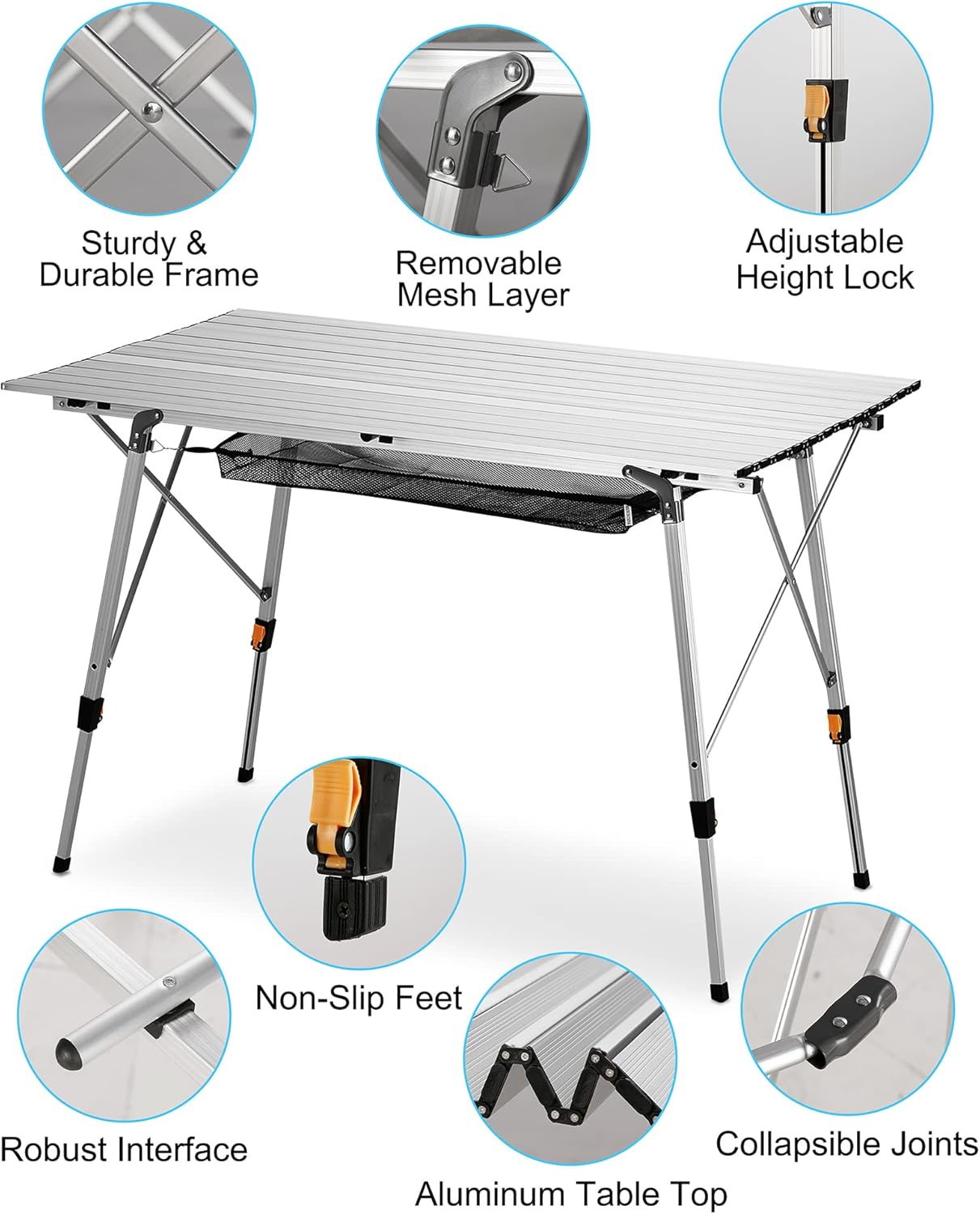 Sturdy & Durable Frame

Removable Mesh Layer

Adjustable Height Lock

Non-Slip Feet

Robust Interface

Aluminum Table Top

Collapsible Joints