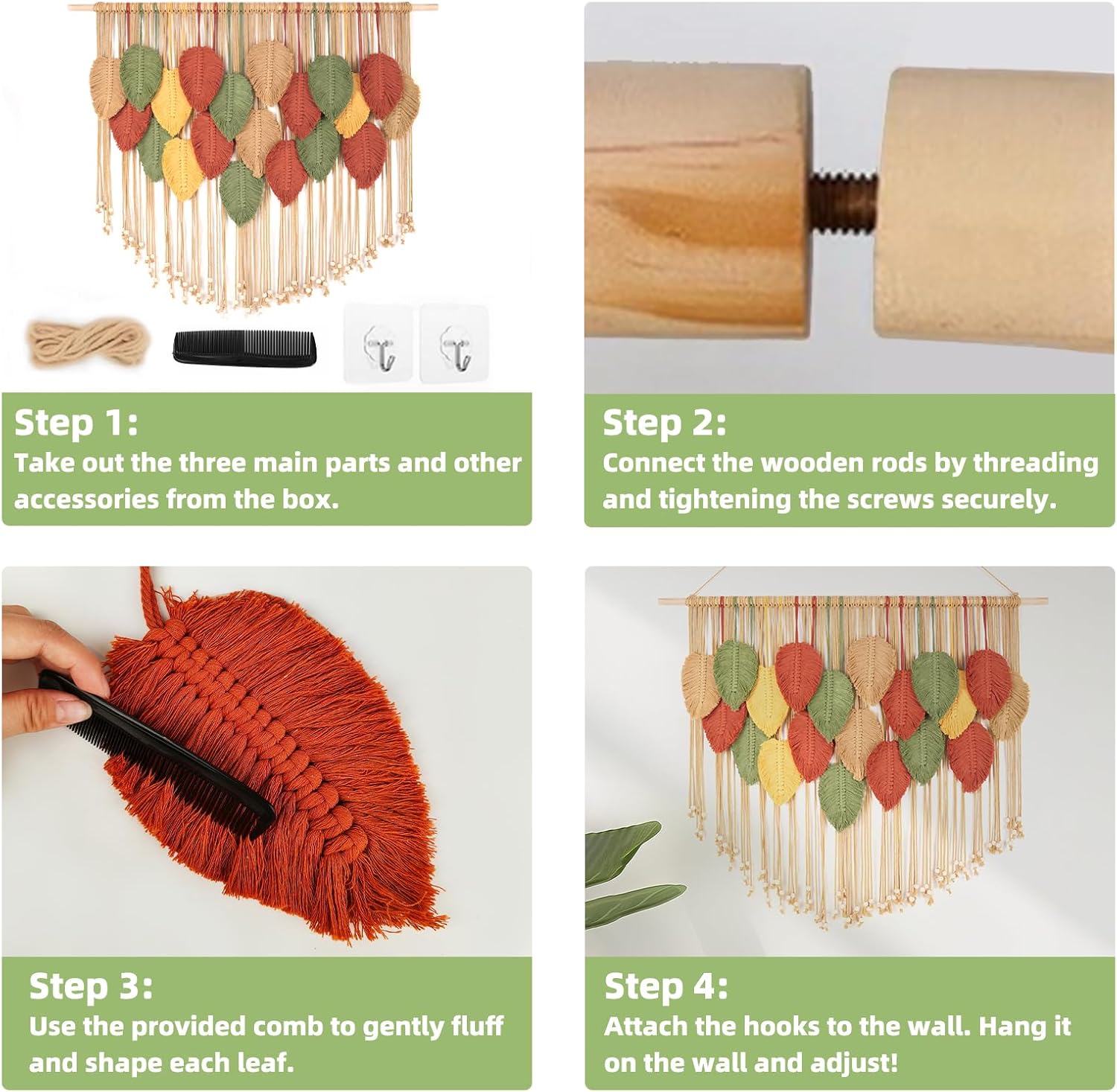 Step 1:
Take out the three main parts and other accessories from the box.

Step 2:
Connect the wooden rods by threading and tightening the screws securely.

Step 3:
Use the provided comb to gently fluff and shape each leaf.

Step 4:
Attach the hooks to the wall. Hang it on the wall and adjust!