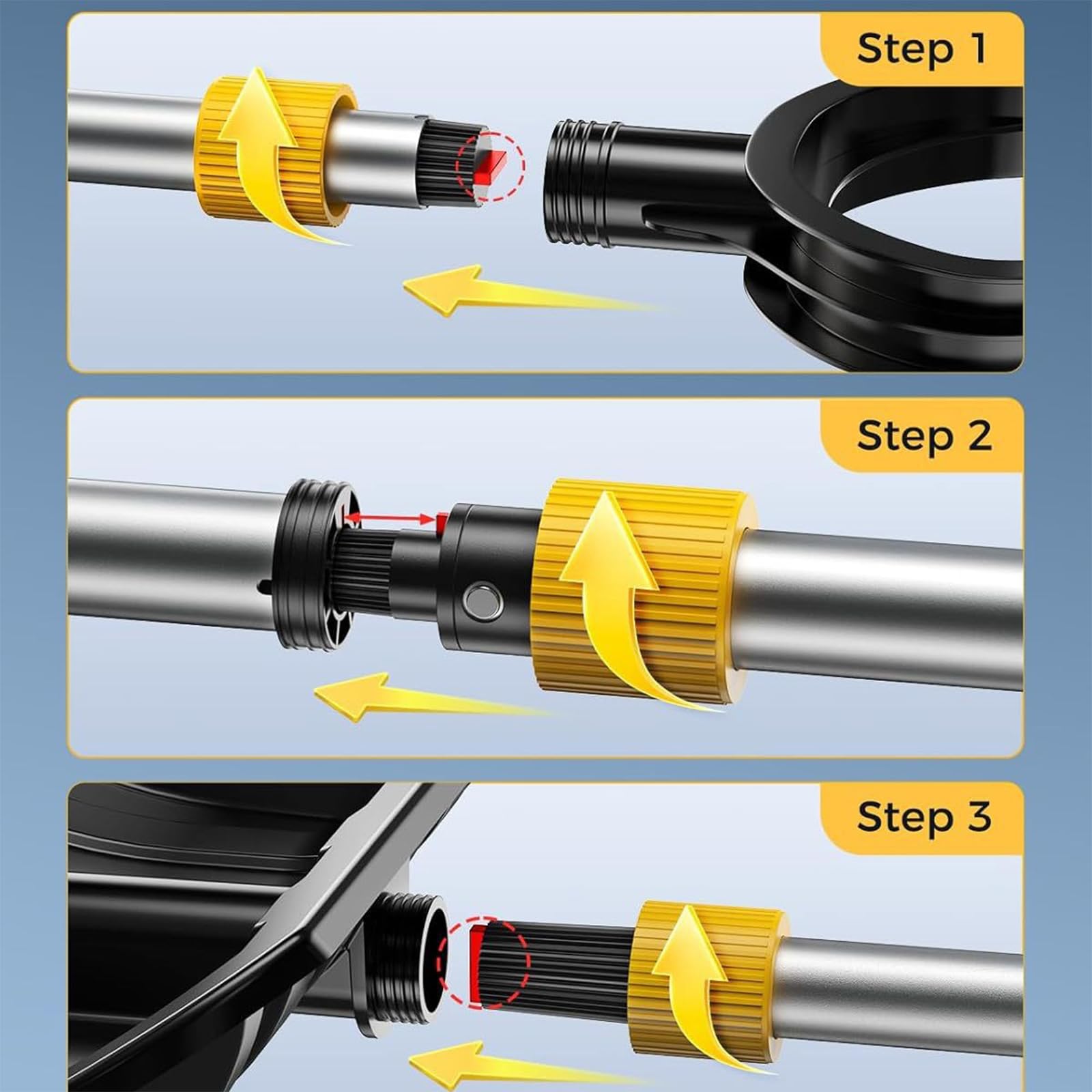 Step 1

Step 2

Step 3