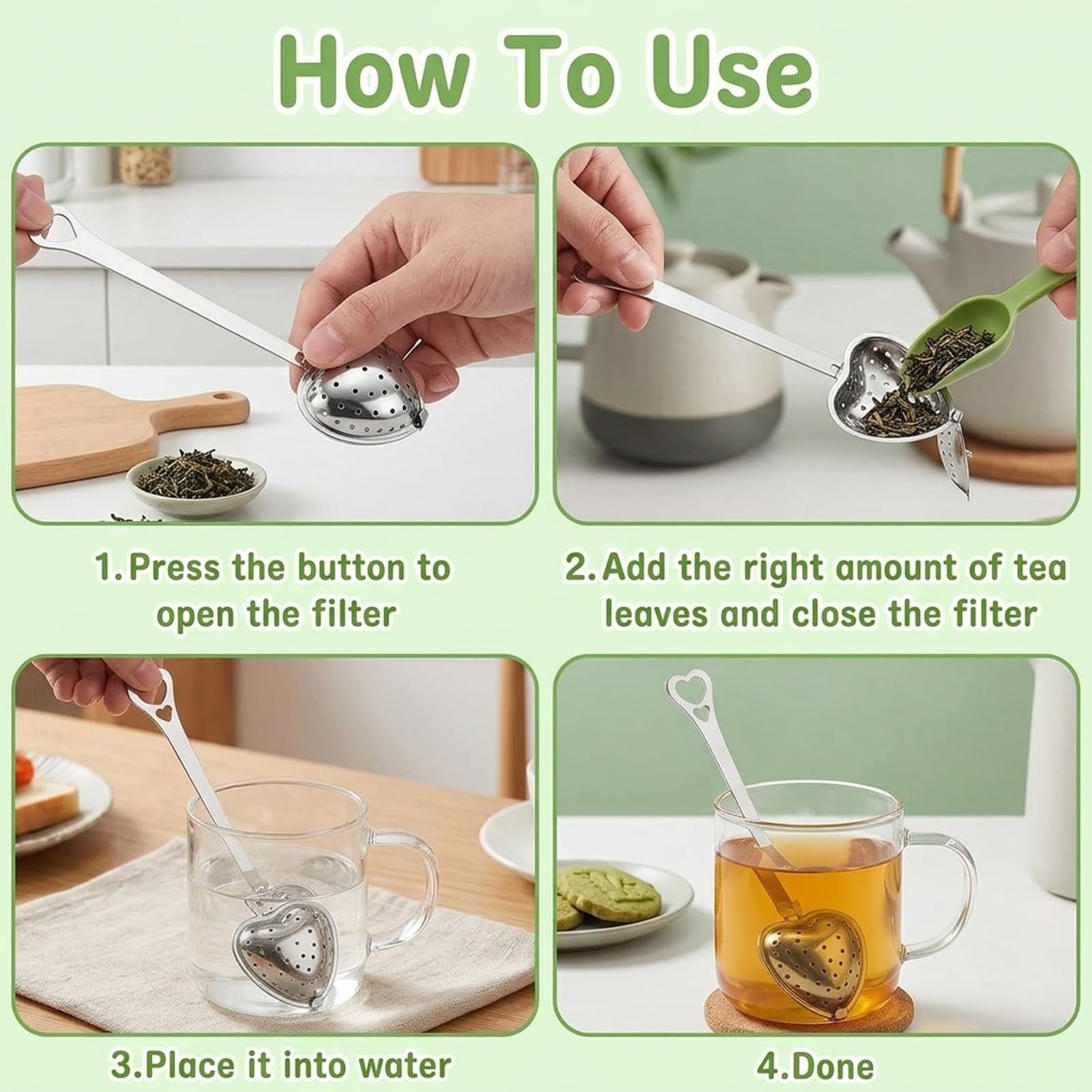 How To Use

1.Press the button to open the filter

2.Add the right amount of tea leaves and close the filter

3.Place it into water

4.Done